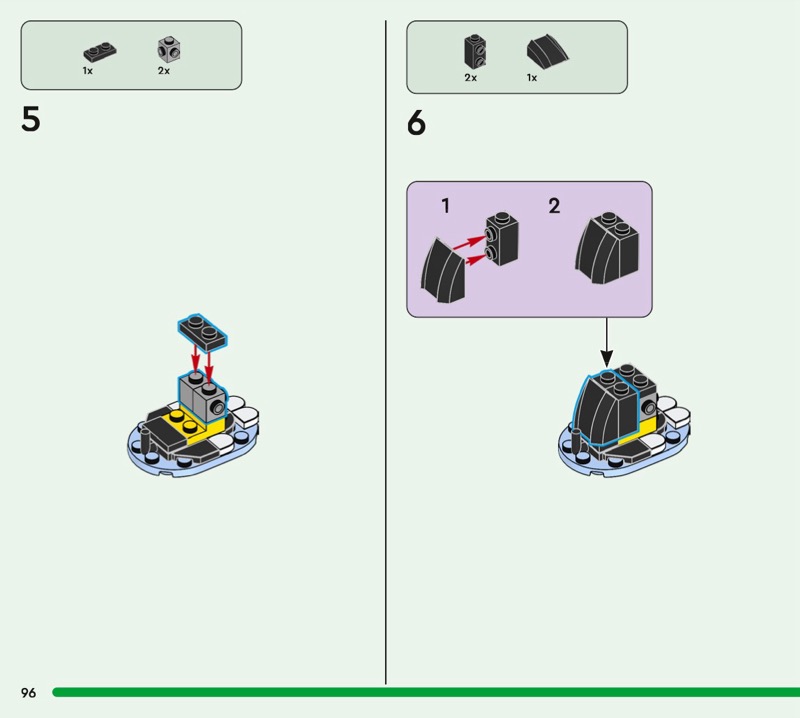 1x 2x

5

2x 1x

6

1 2

96