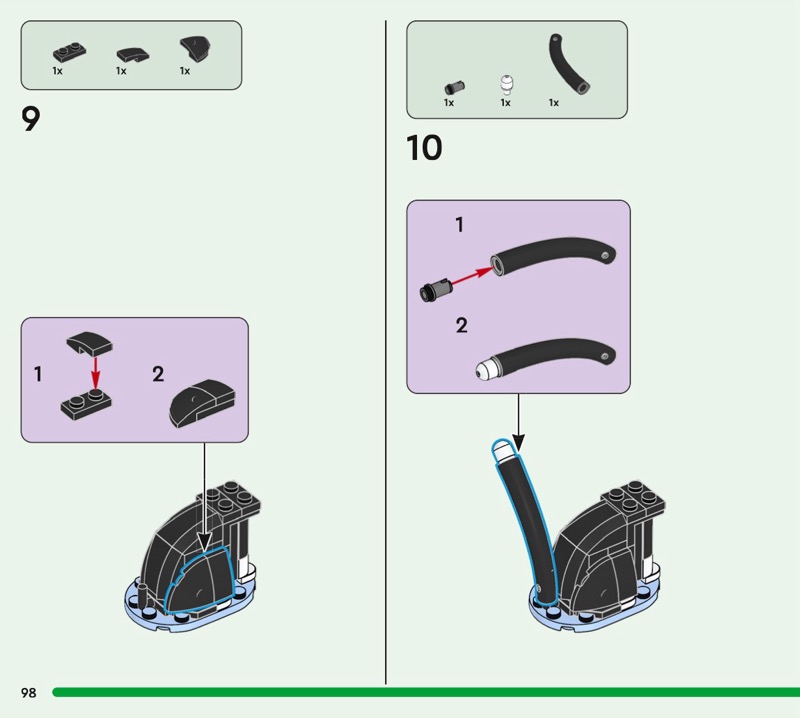 1x 1x 1x

9

1

2

1x 1x 1x

10

1

2

98