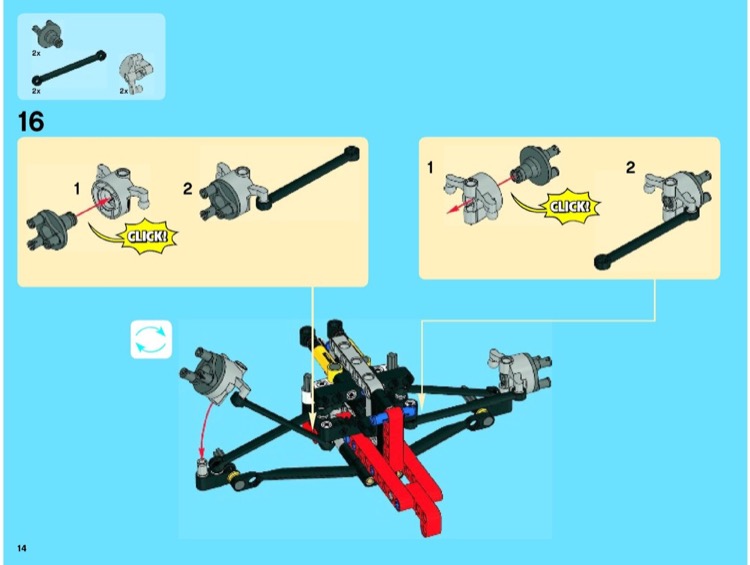 2x
2x
2x
16
1
CLICK!
2
1
CLICK!
2
14