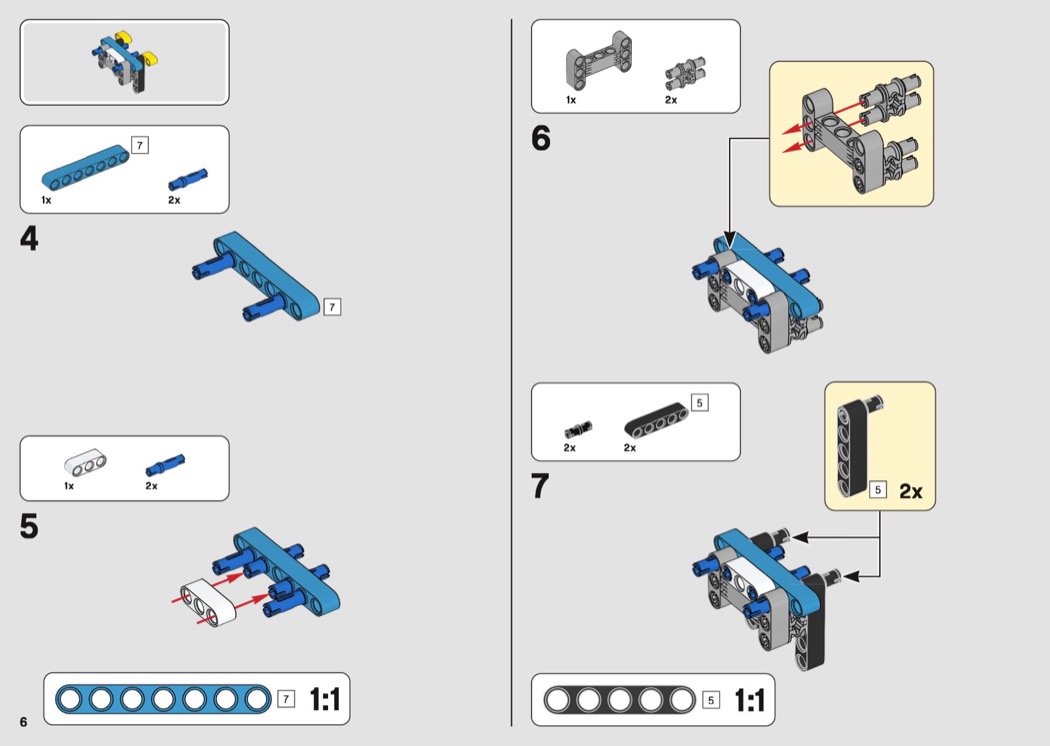 7
1x
2x
4
7

1x
2x
5

7 1:1
6

1x
2x
6

5
2x
2x
7
5 2x

5 1:1