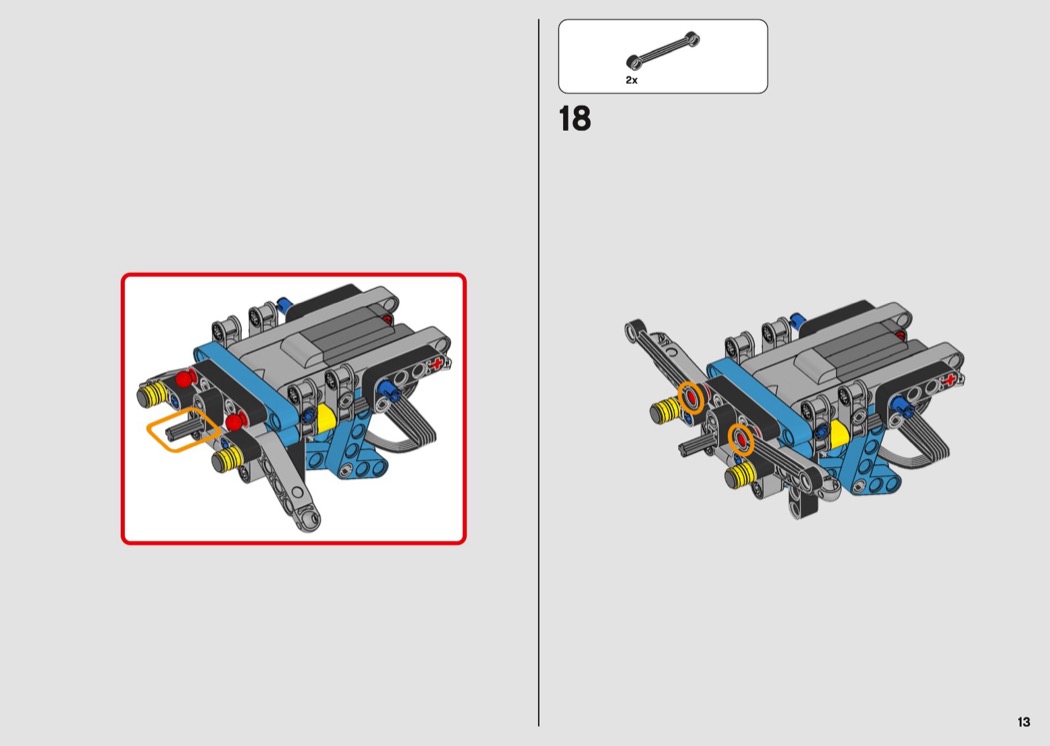 2x

18

13