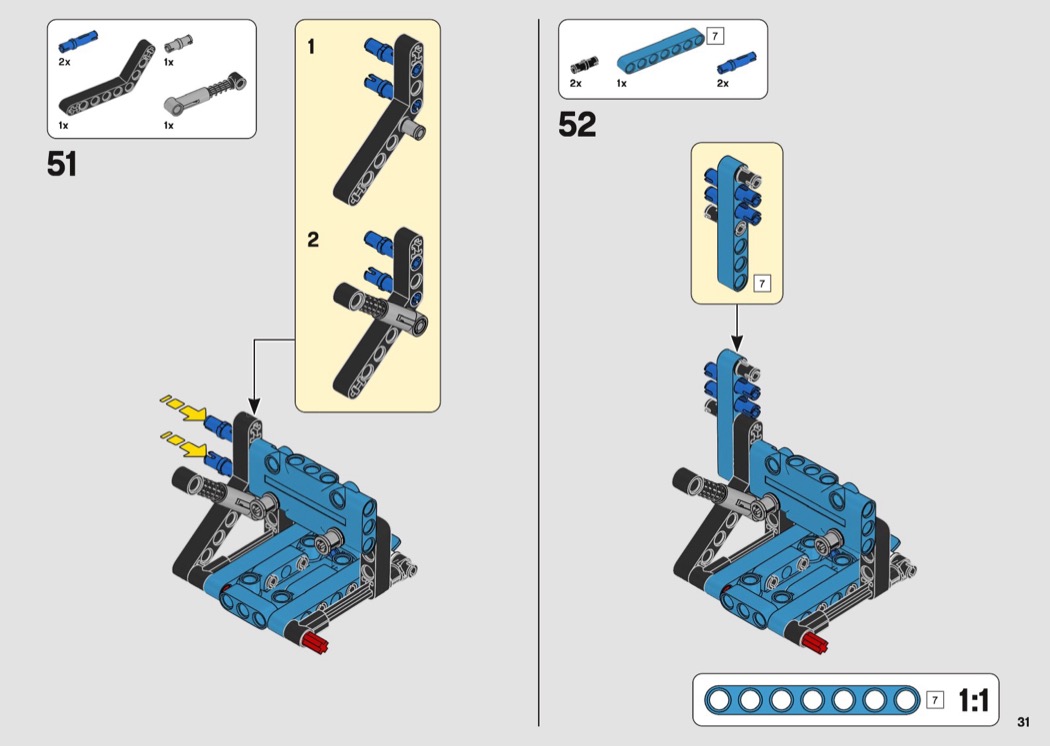 2x
1x
1x
1x

51

1

2

7

2x
1x
2x

52

7

7
1:1

31