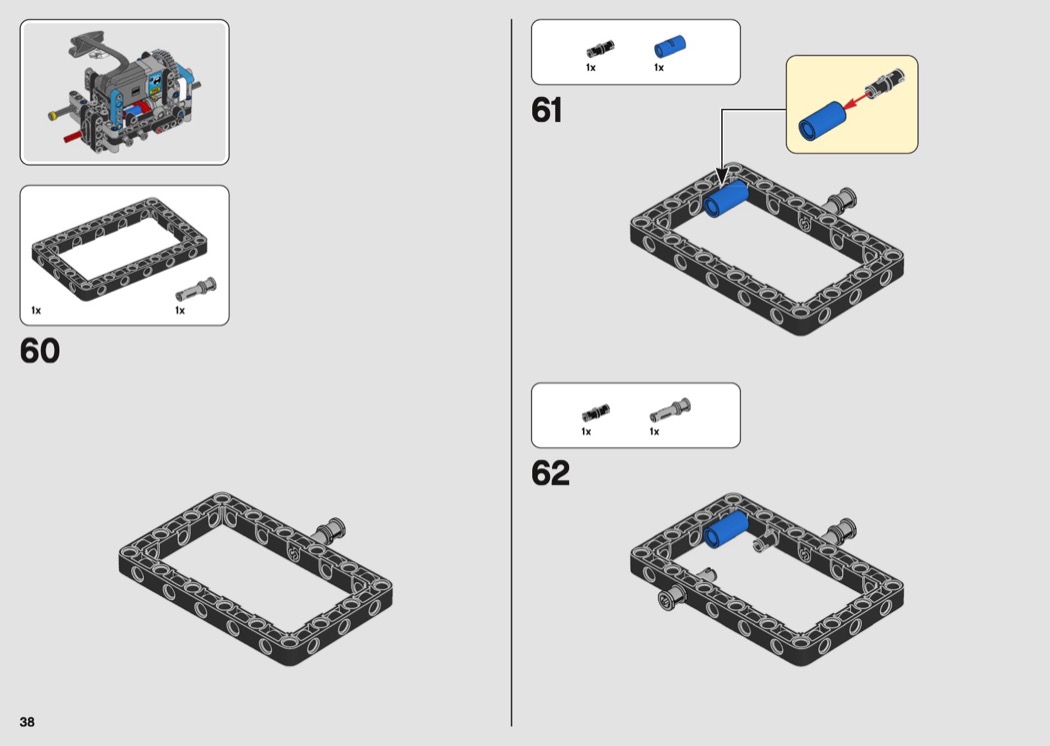 1x
1x

60

38

1x
1x

61

1x
1x

62