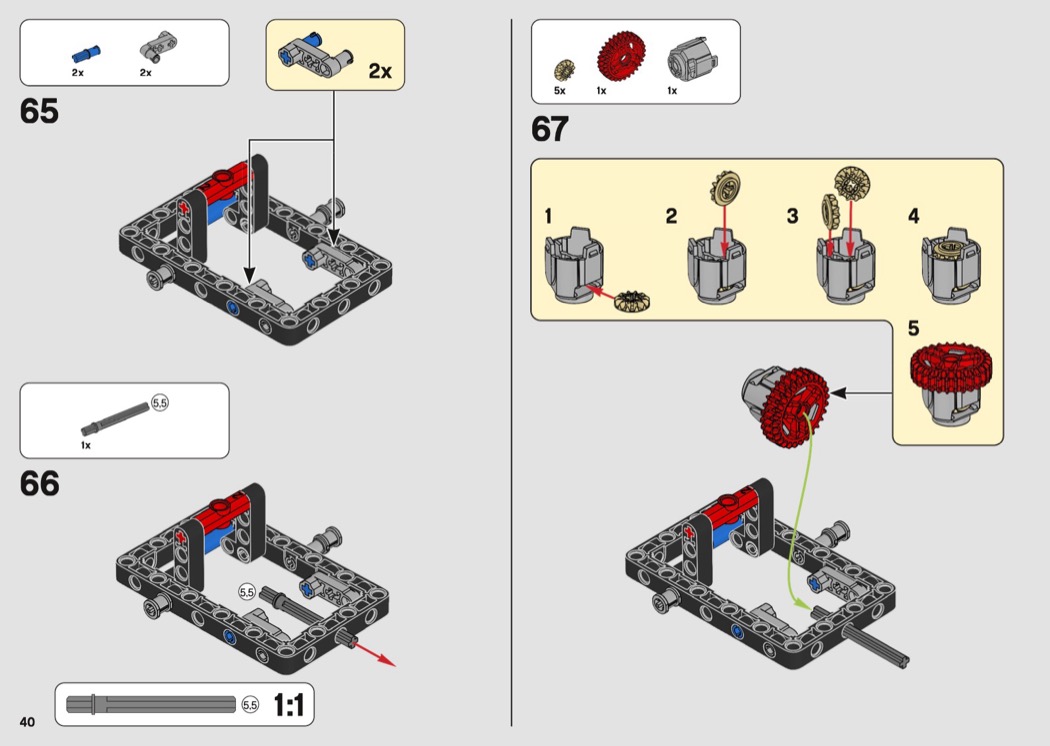 2x 2x

2x

65

5,5

1x

66

5,5

5,5 1:1

40

5x 1x 1x

67

1 2 3 4

5