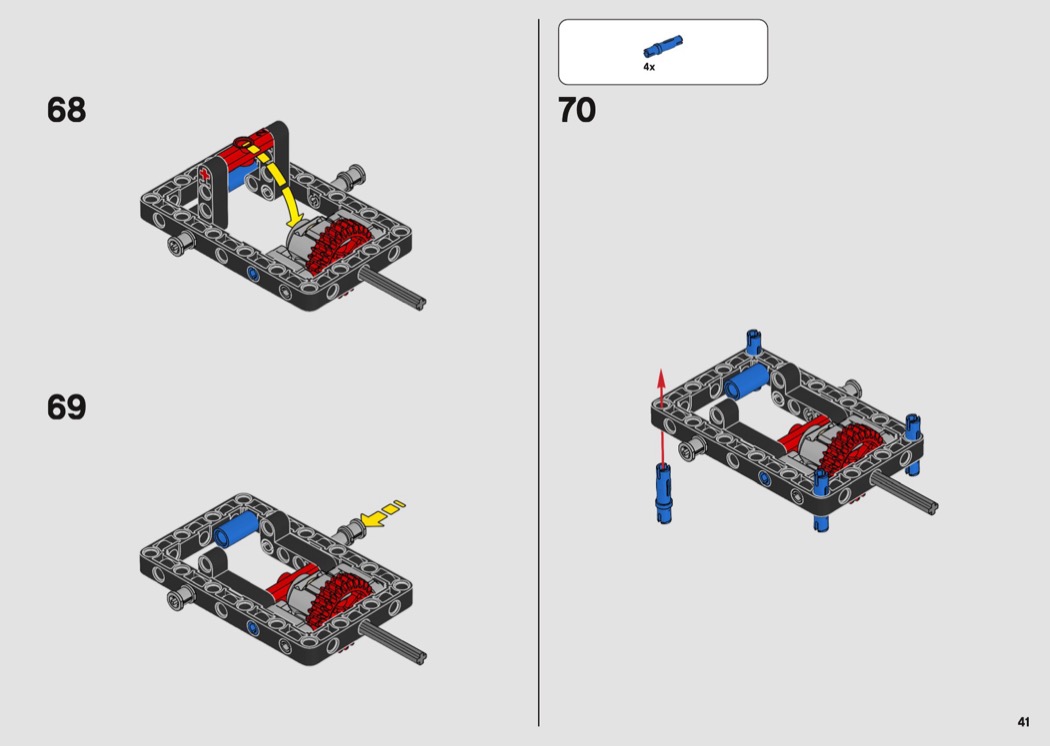 68

69

4x

70

41