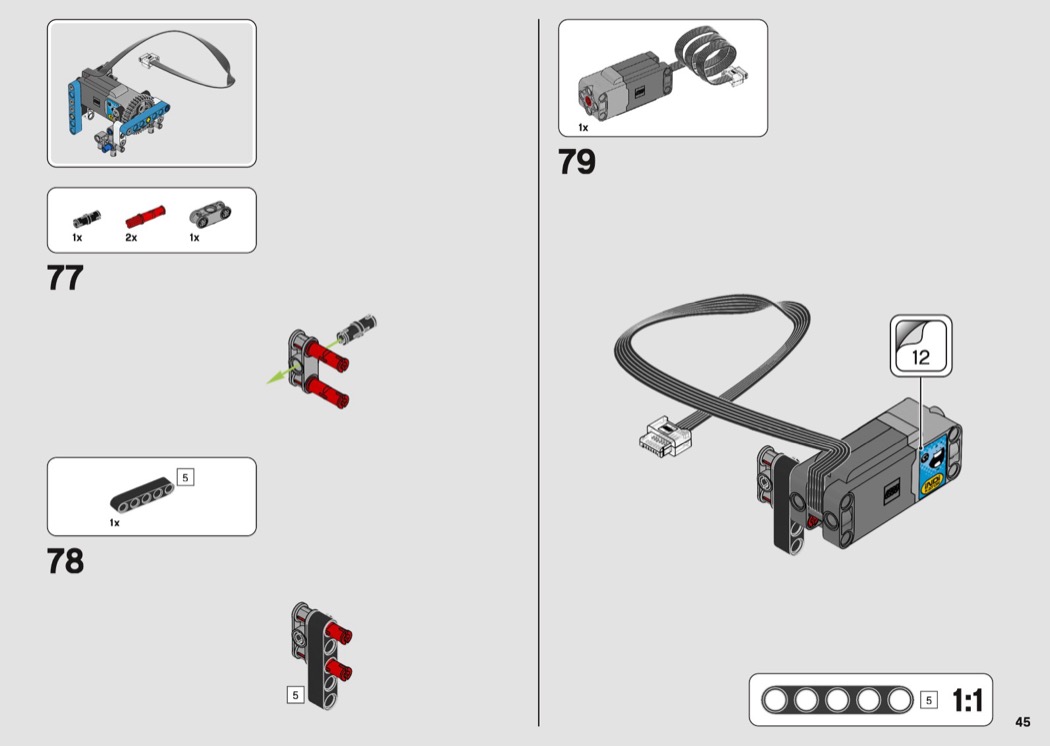 1x 2x 1x

77

5
1x

78

5

1x

79

12

5 1:1

45