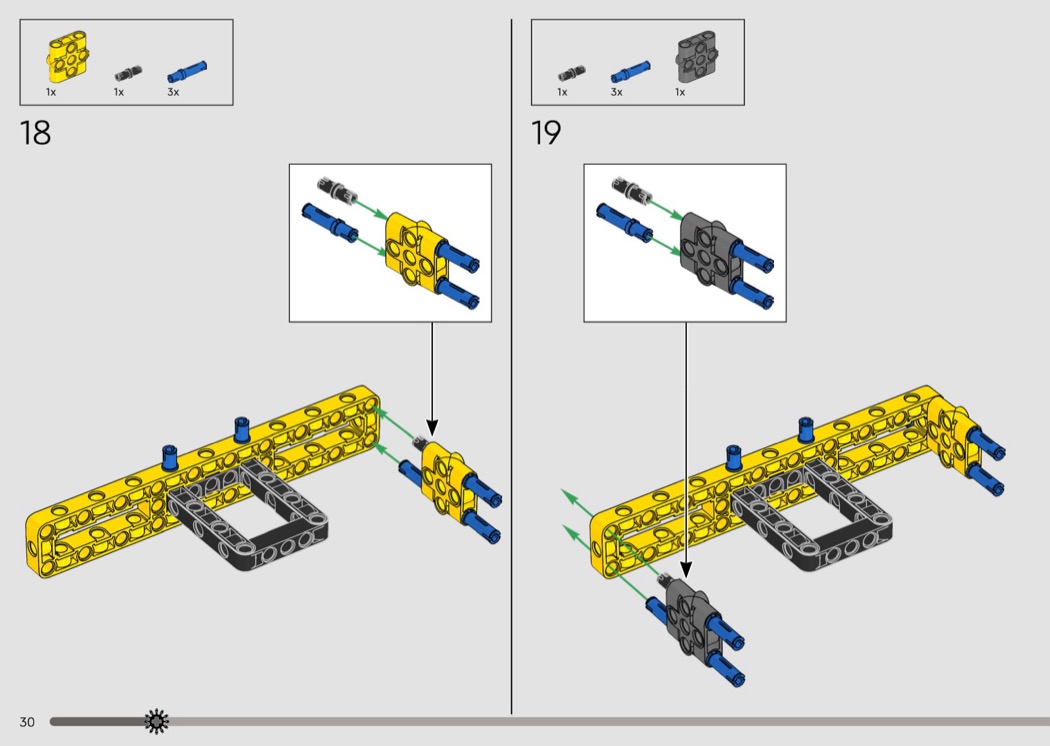 1x 1x 3x

18

1x 3x 1x

19

30