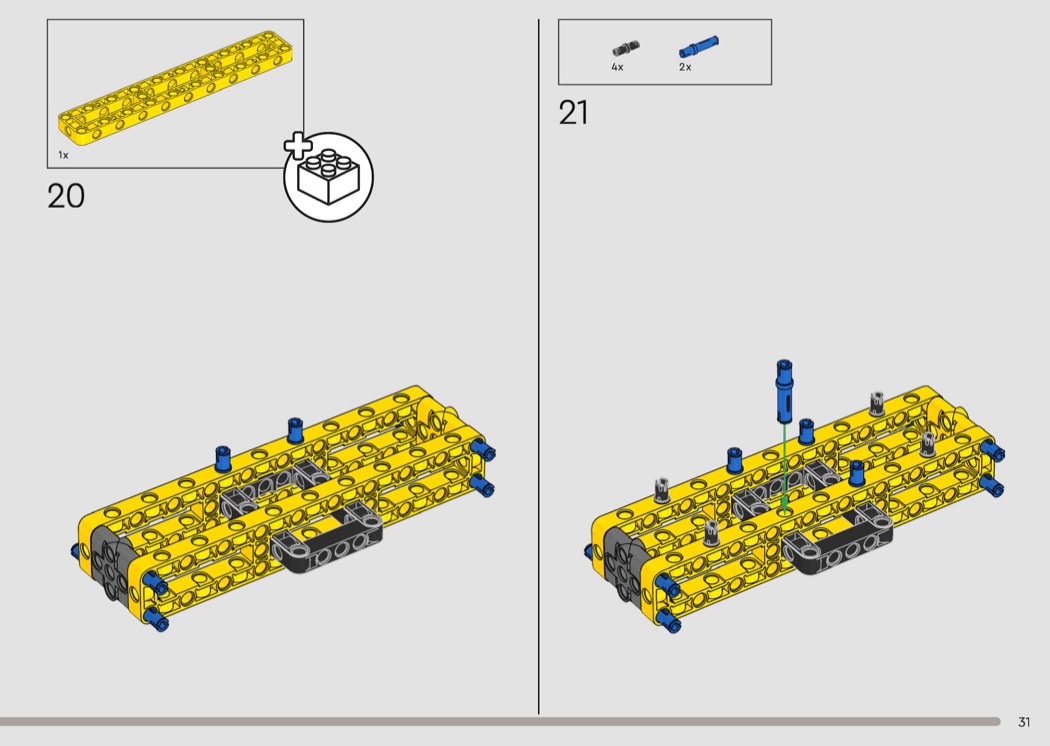 1x

20

4x 2x

21

31