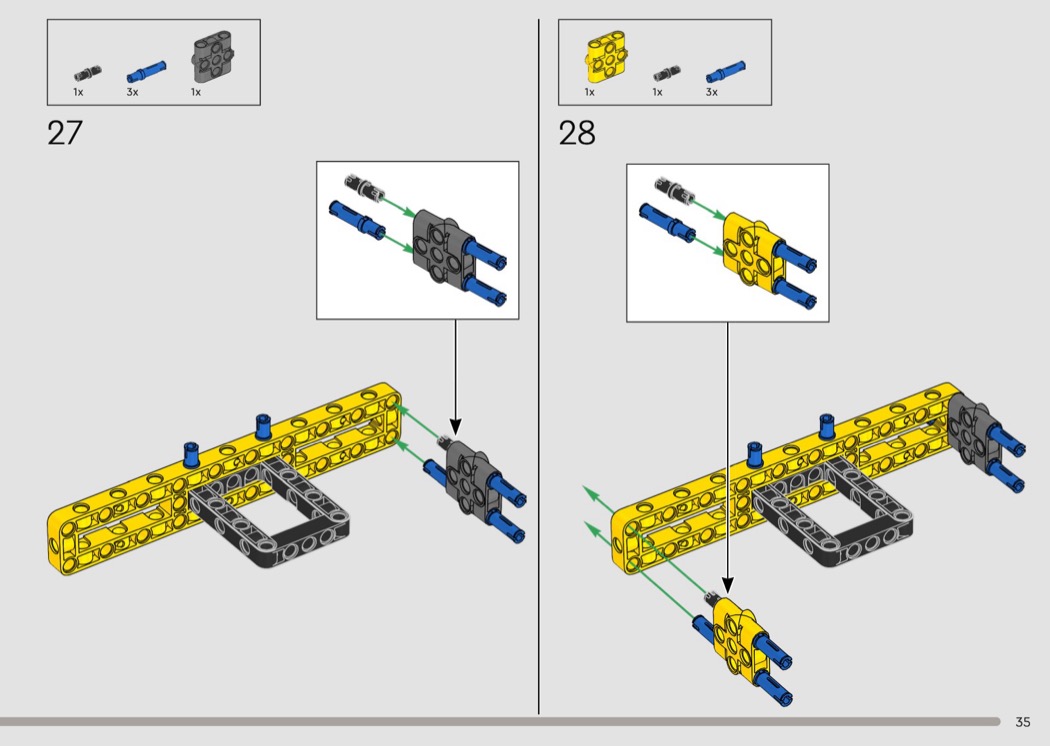 1x 3x 1x

27

1x 1x 3x

28

35