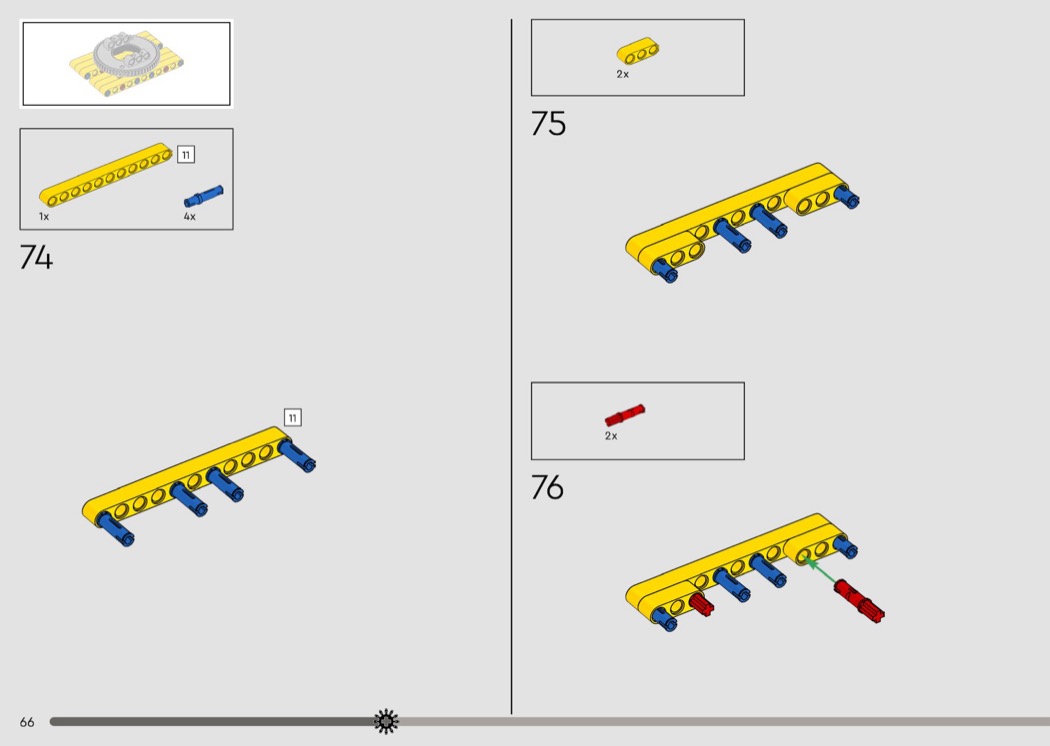 11

1x

4x

74

11

2x

75

2x

76

66