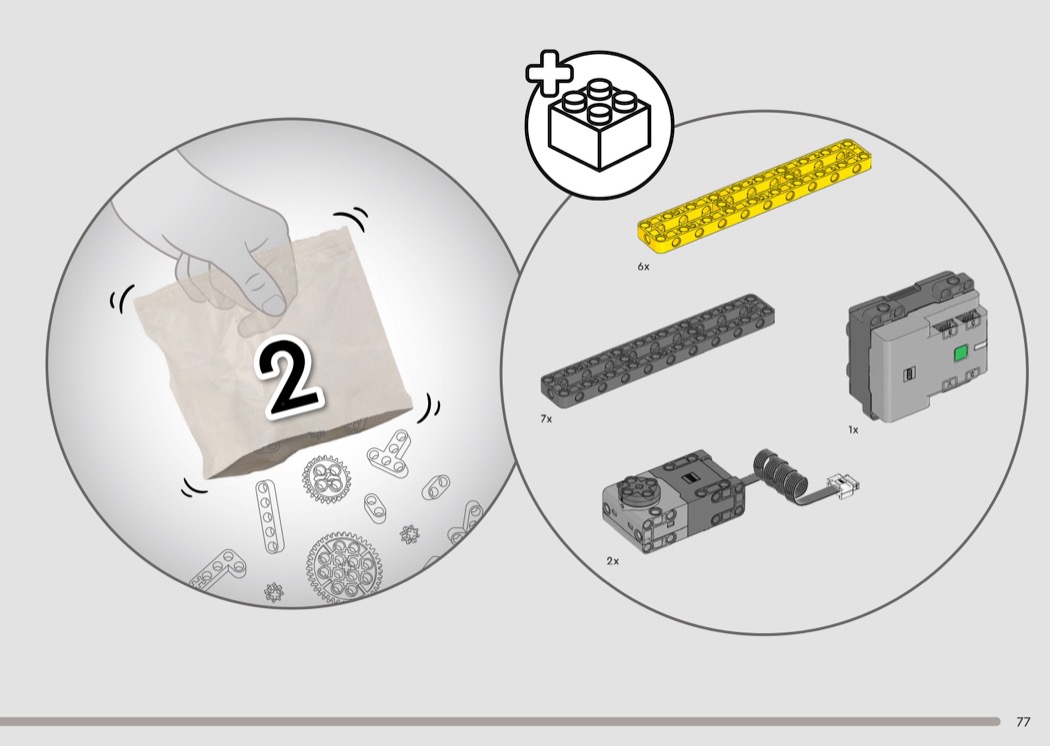 2

6x

7x

1x

2x

77