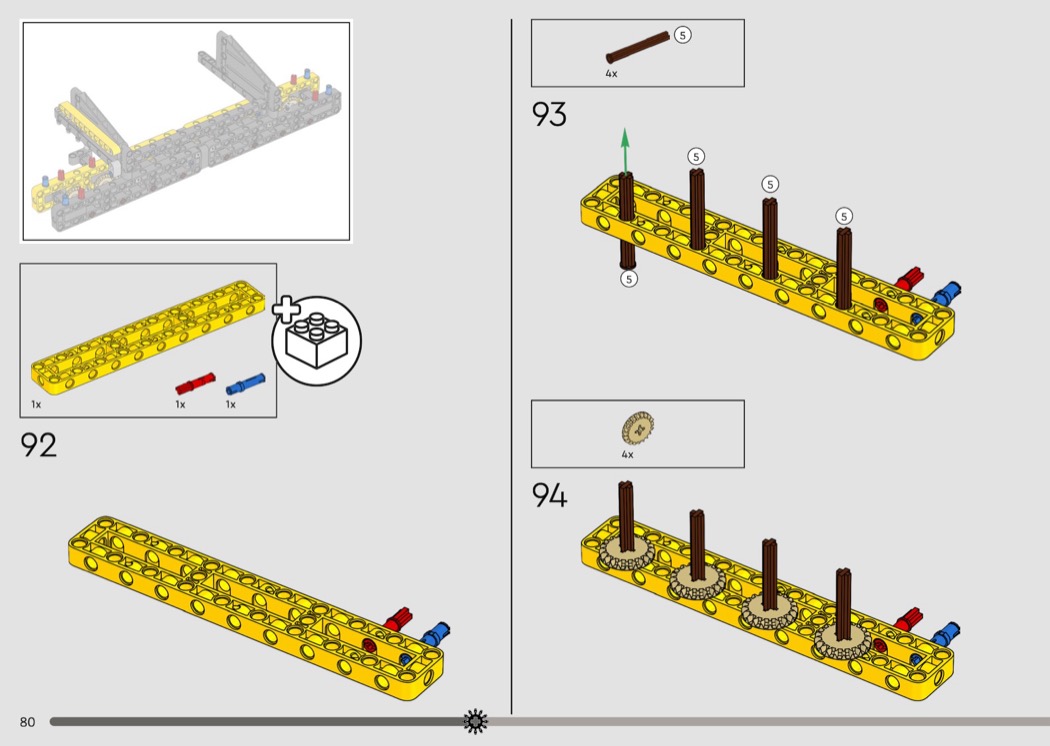 1x
1x
1x
92
5
4x
93
5
5
5
5
4x
94
80