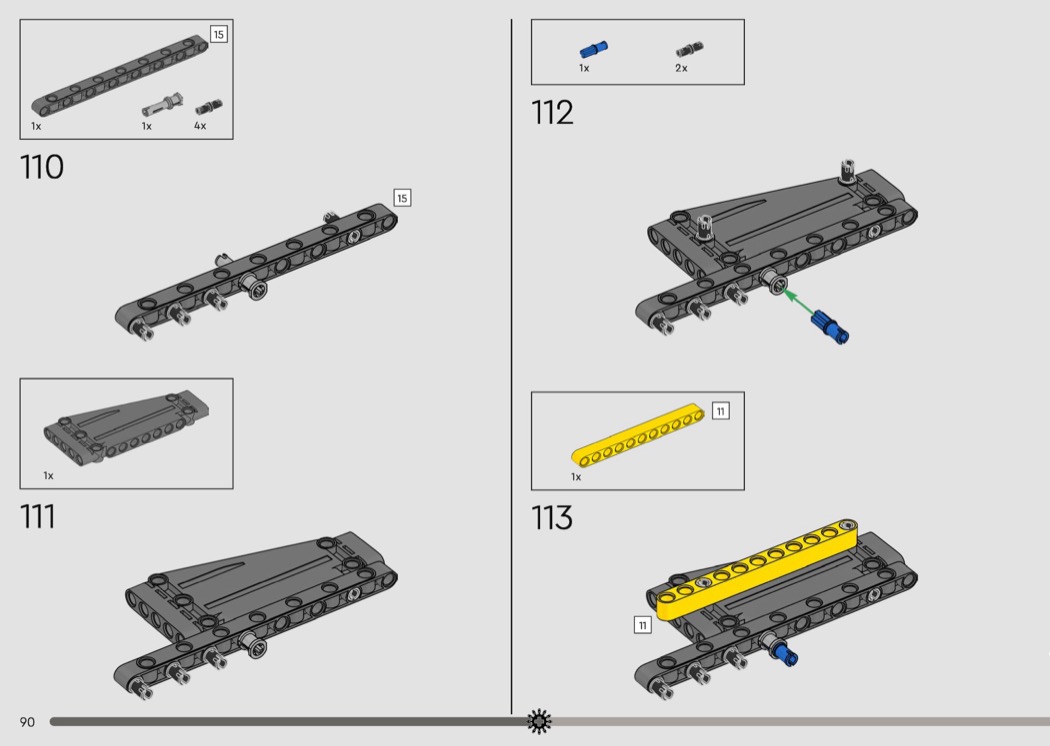 15
1x
1x
4x
110
15
1x
111
1x
2x
112
11
1x
113
11
90