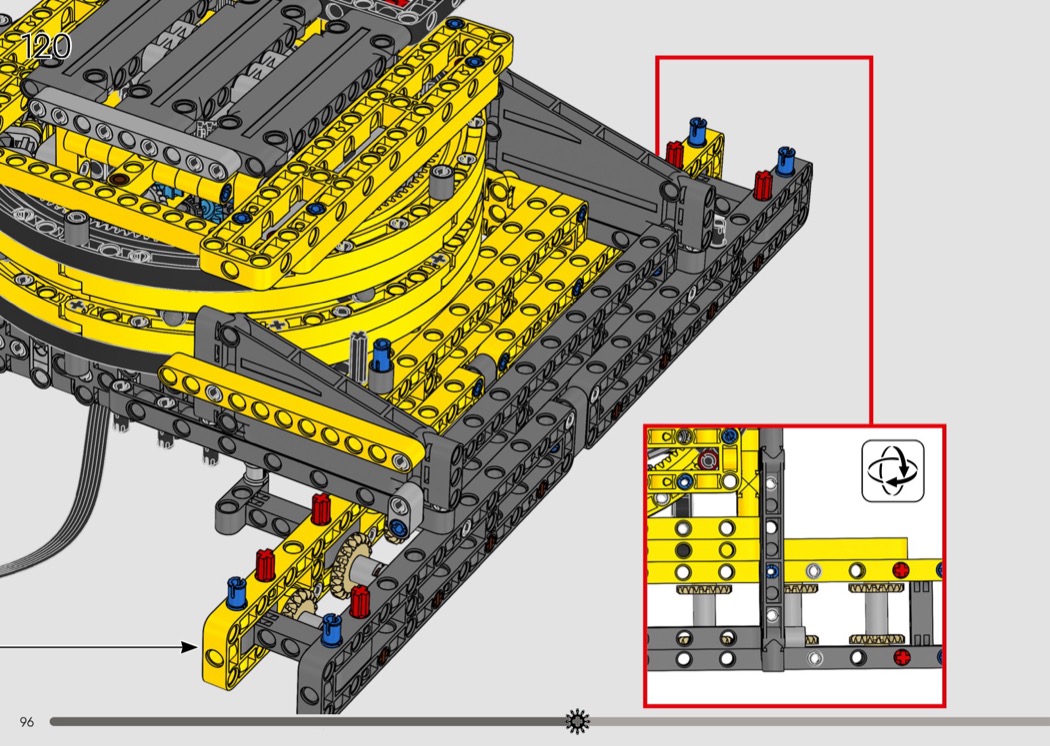 120

96