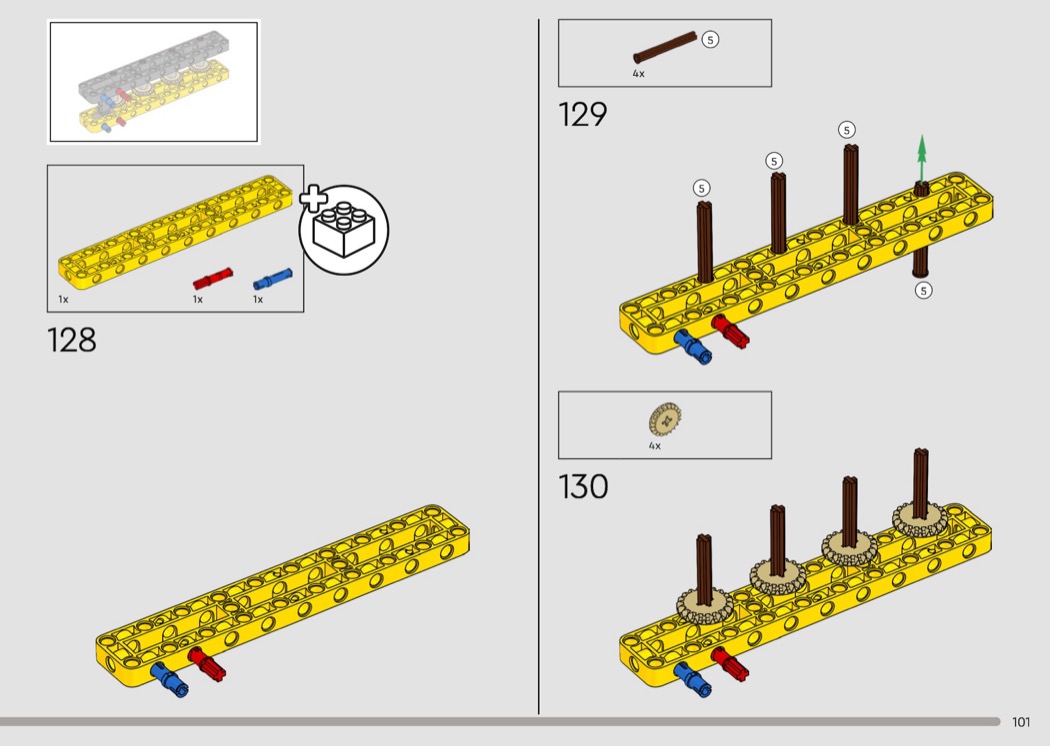 1x
1x
1x

128

5
4x

129

5
5
5
5

4x

130

101