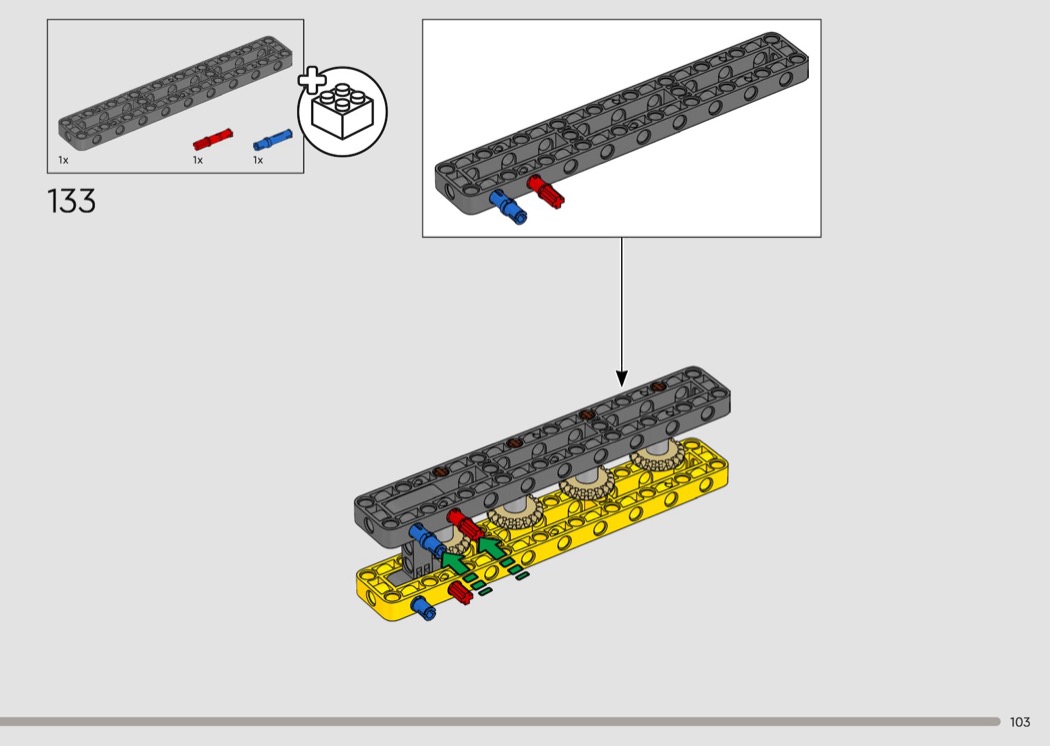 1x 1x 1x

133

103