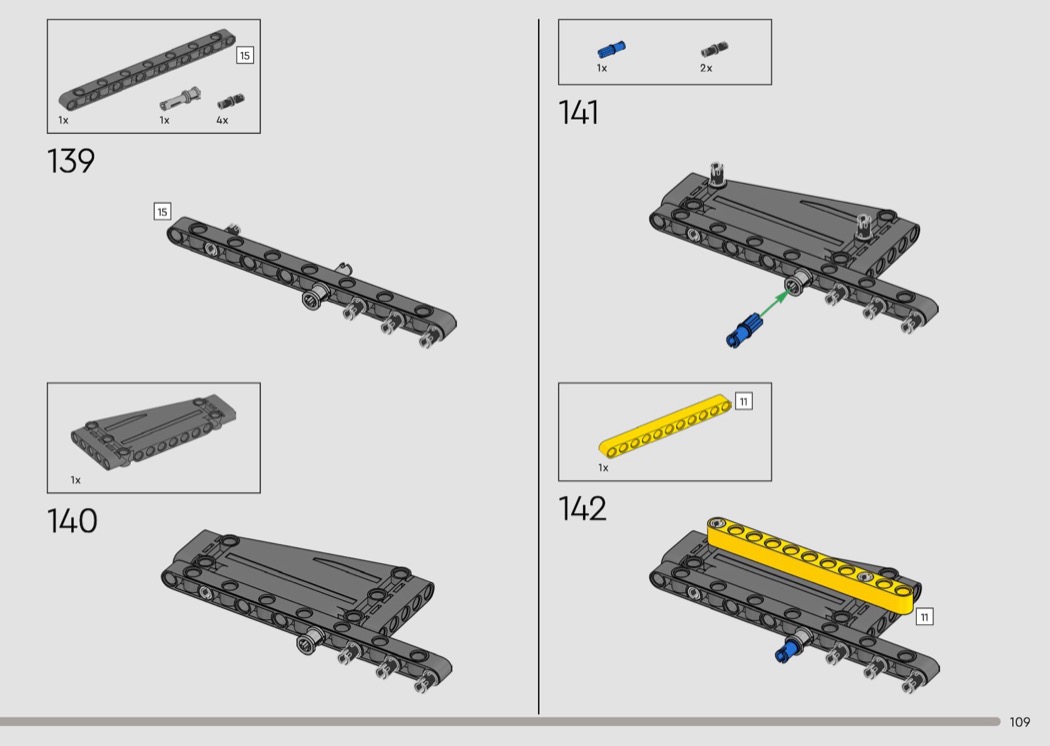 15
1x
1x
4x

139

15

1x

140

1x
2x

141

11
1x

142

11

109