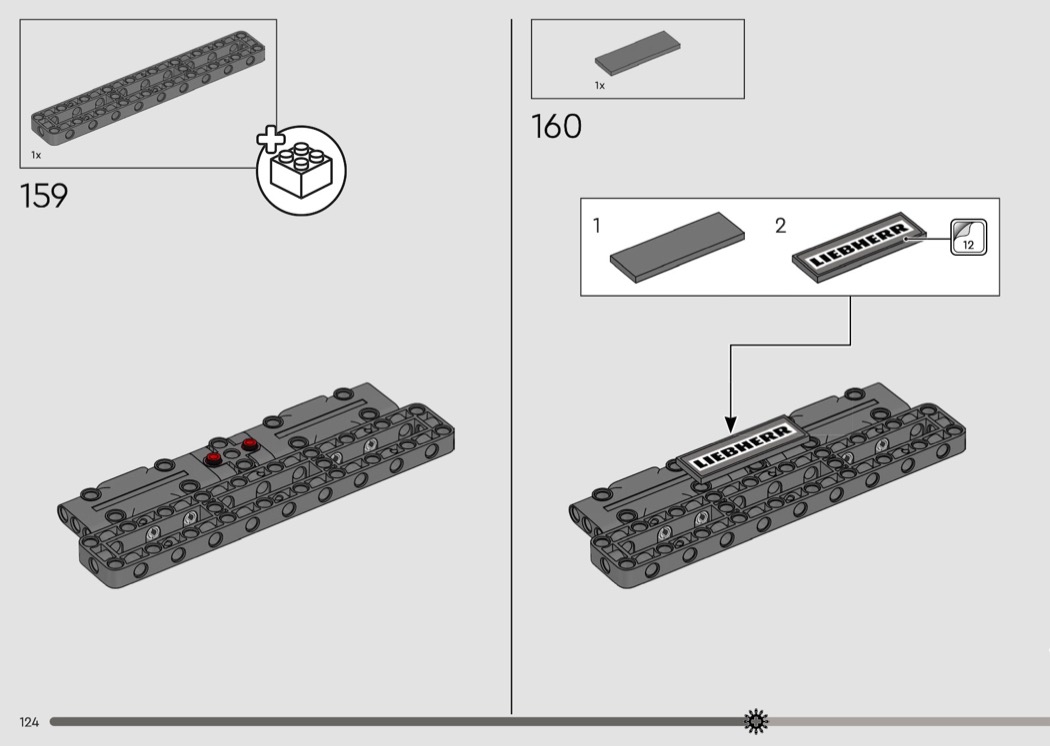 1x

159

1x

160

1

2

LIEBHERR

12

LIEBHERR

124