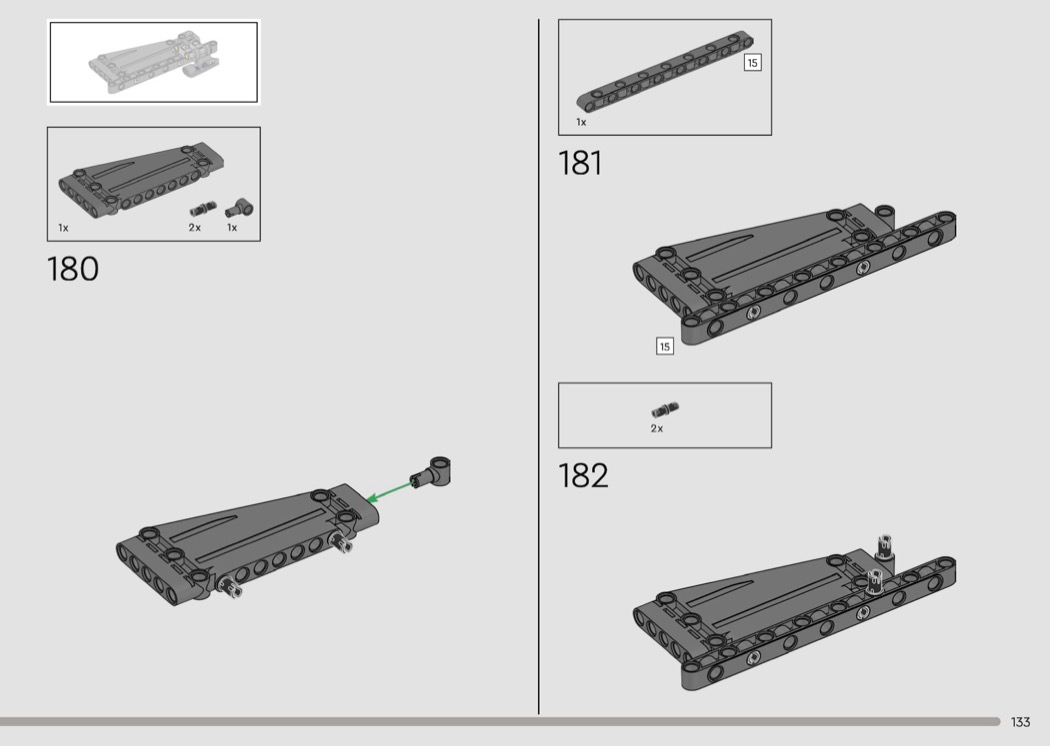 1x 2x 1x

180

15

1x

181

15

2x

182

133