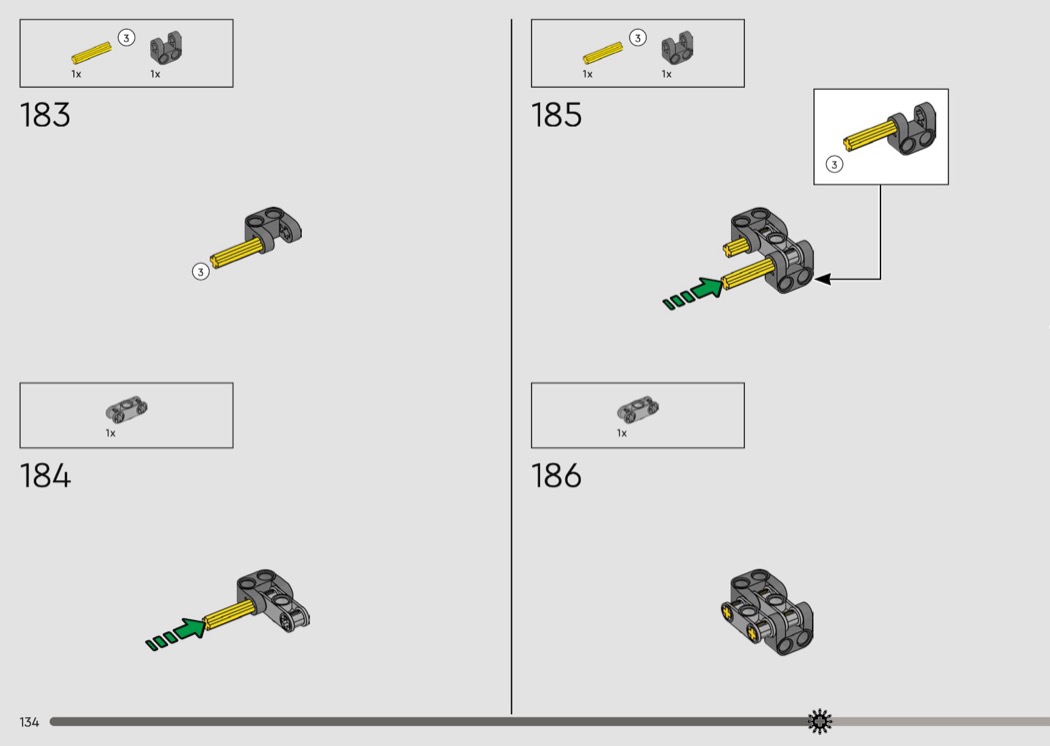 3
1x
1x

183

3

1x

184

3
1x
1x

185

3

1x

186

134