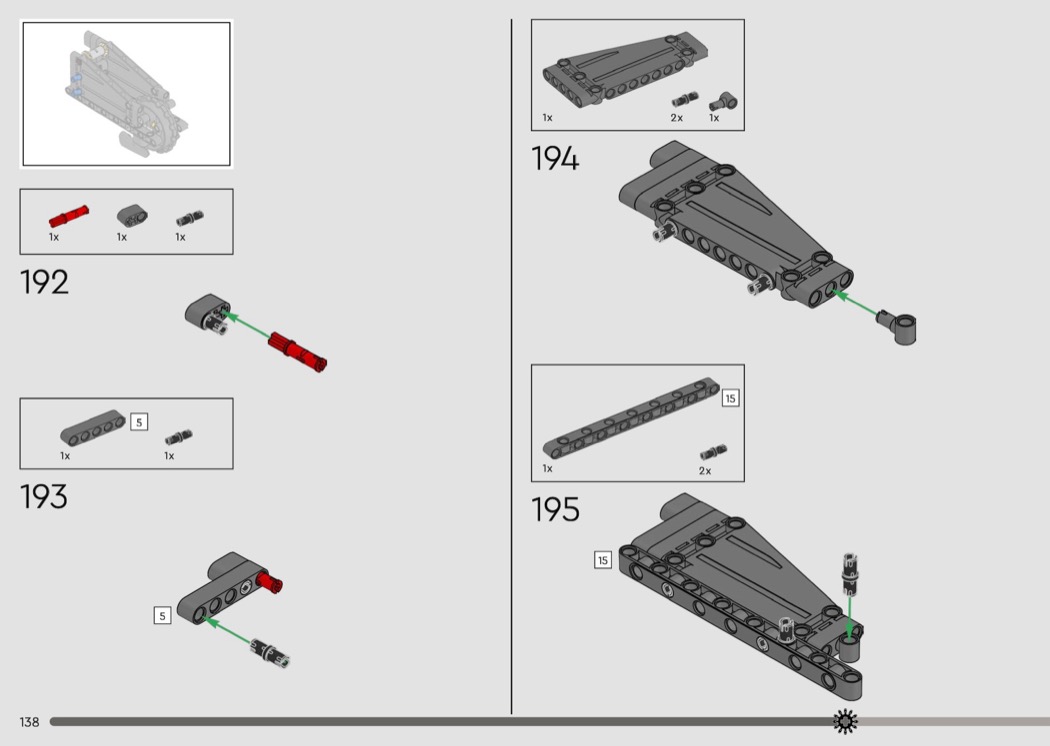 1x 1x 1x

192

5

1x 1x

193

5

1x 2x 1x

194

15

1x 2x

195

15

138