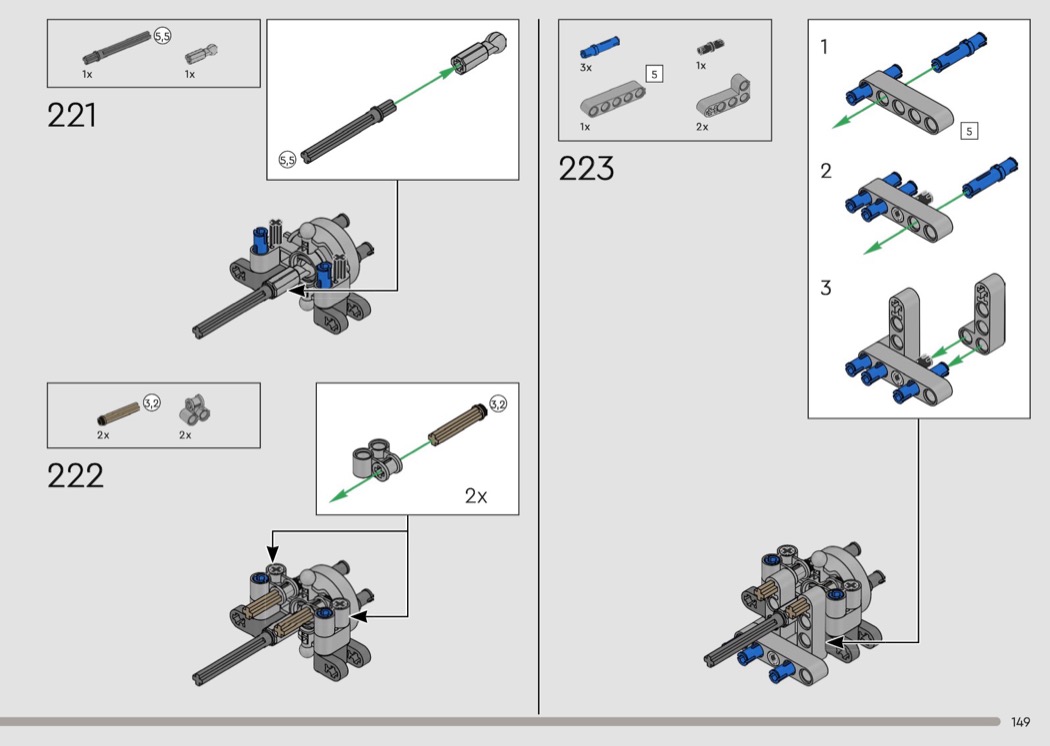 5,5
1x
1x

221

5,5

3,2
2x
2x

222

3,2

2x

3x
1x
5
1x
2x

223

1
5
2
3

149