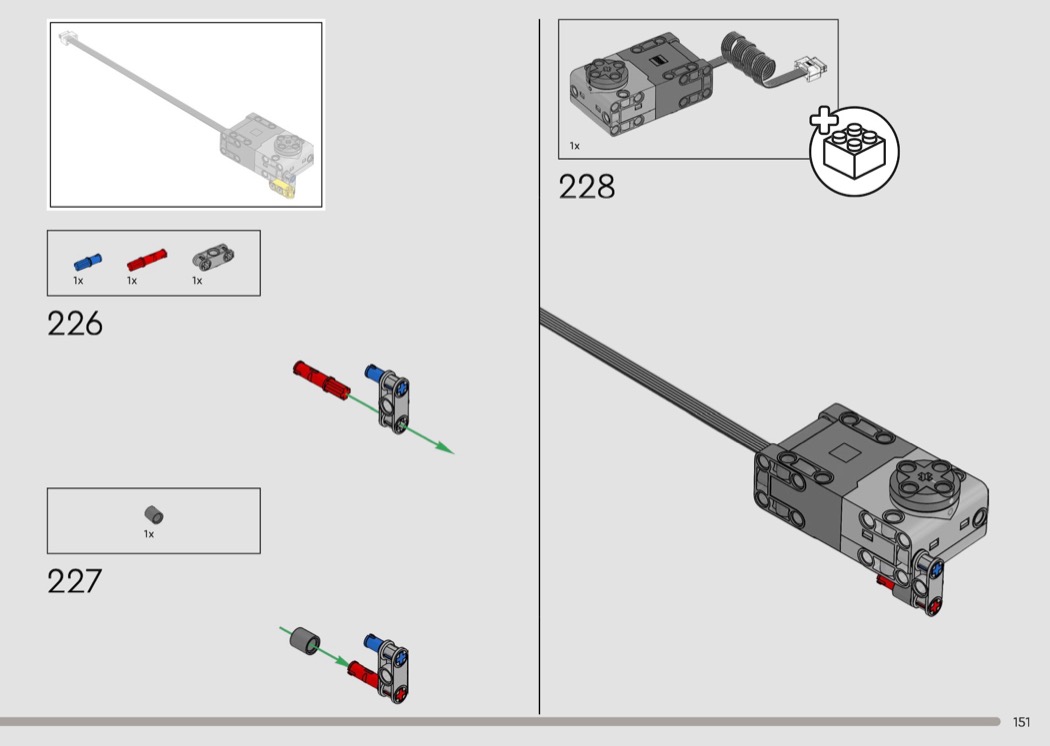 1x 1x 1x

226

1x

227

1x

228

151