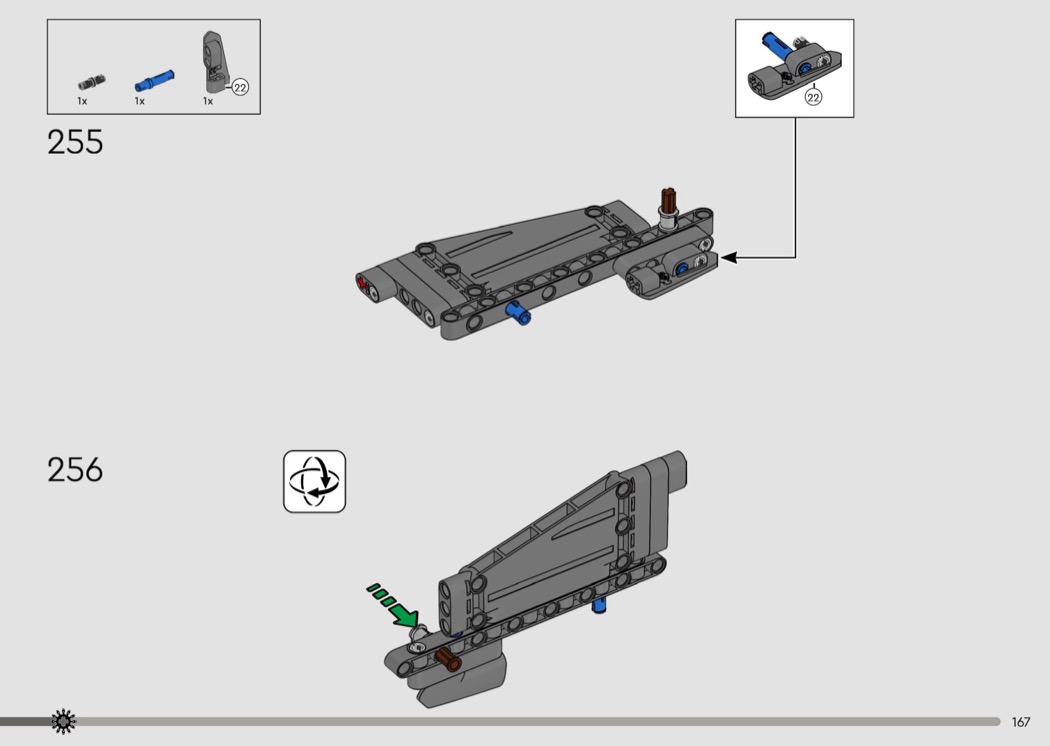 1x 1x 1x 22

255

22

256

167