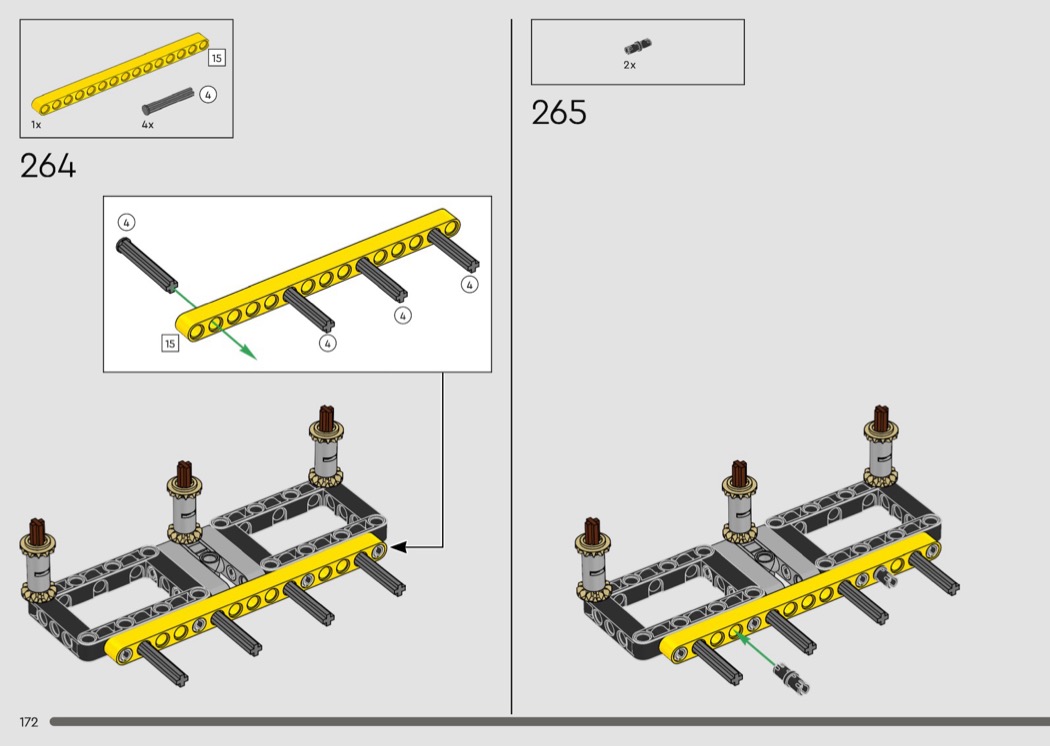 15

4

1x

4x

264

4

4

4

4

15

2x

265

172