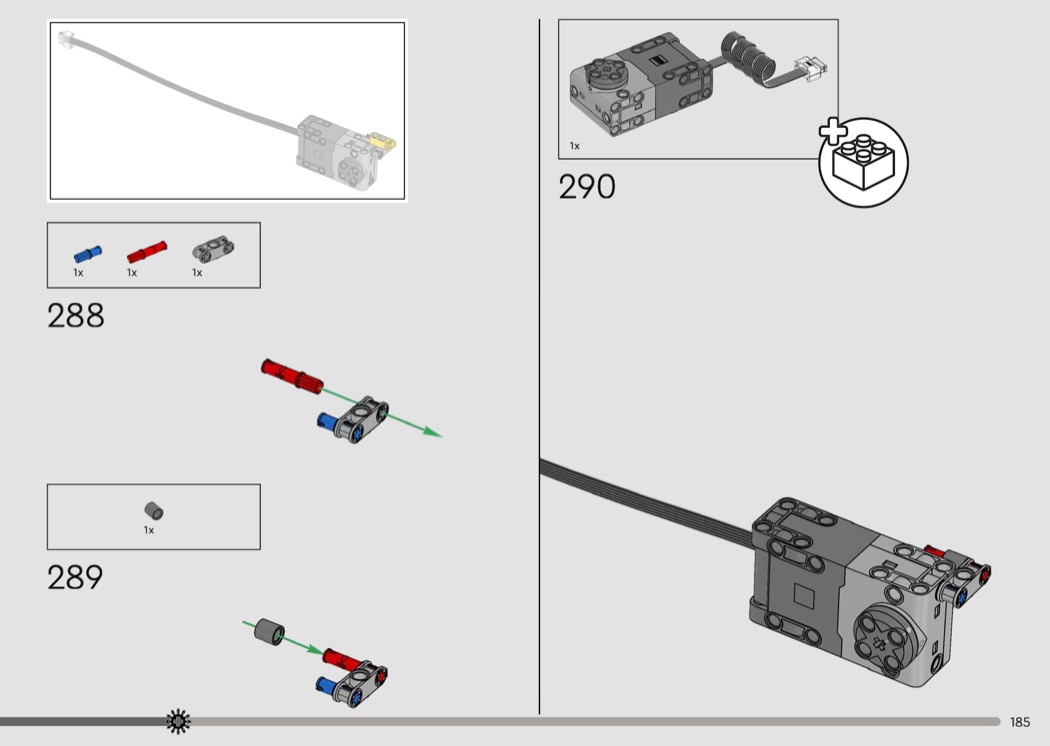 1x 1x 1x

288

1x

289

1x

290

185