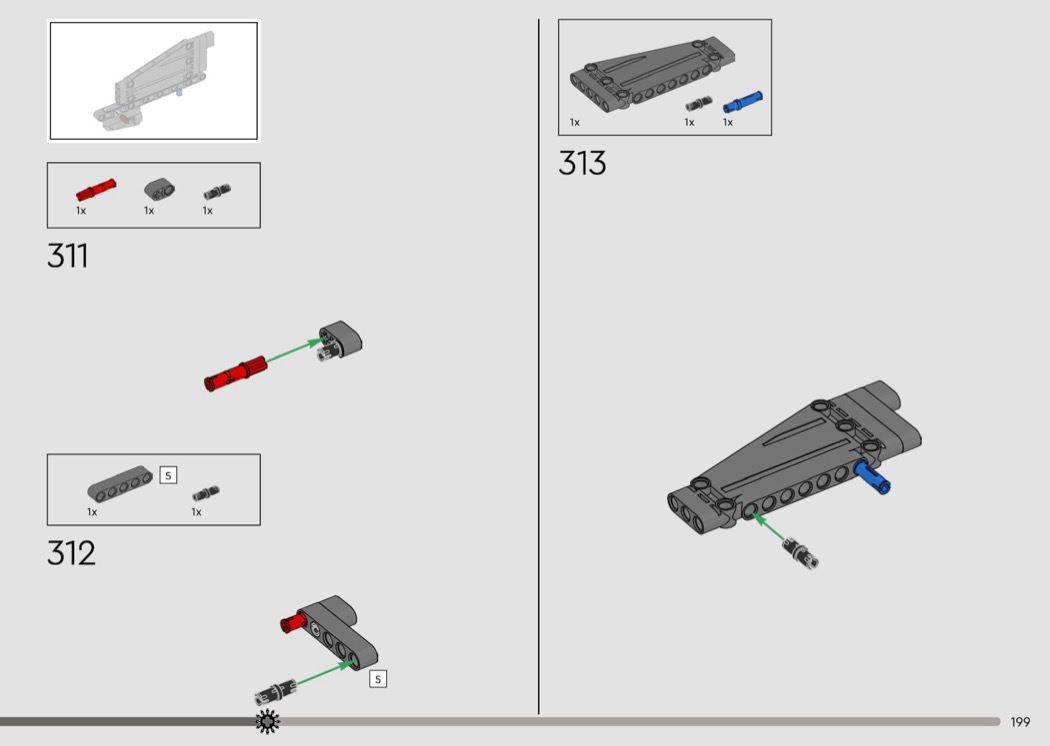 1x 1x 1x

311

5

1x 1x

312

5

1x 1x 1x

313

199