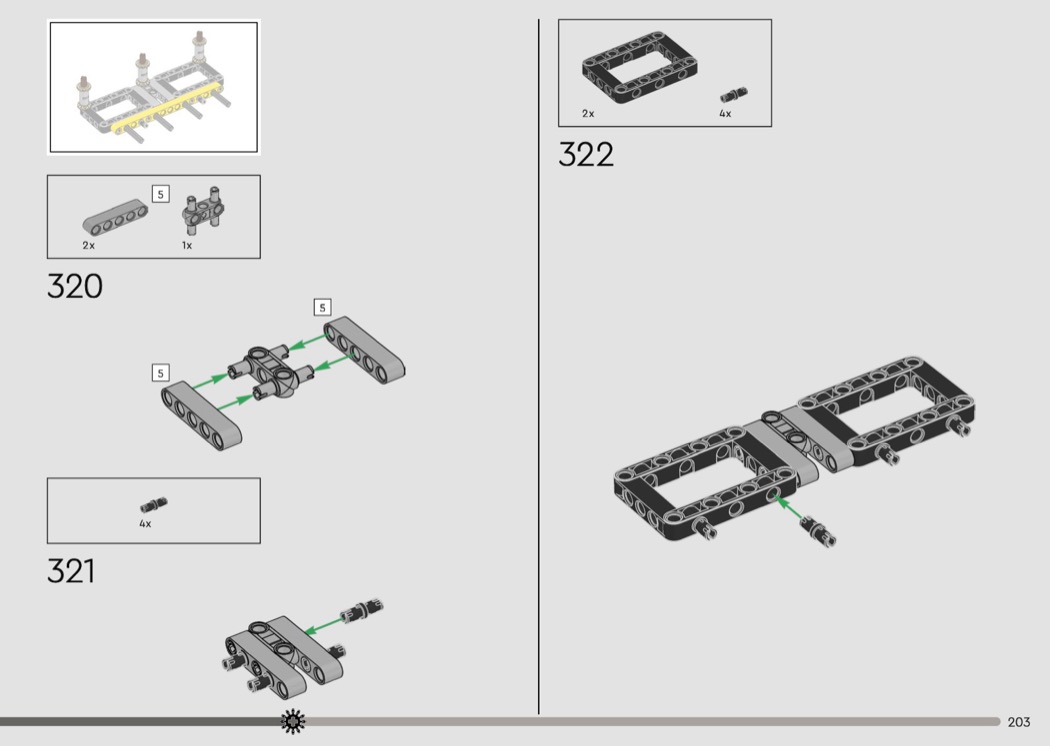 5
2x
1x
320
5
5
4x
321
2x
4x
322
203