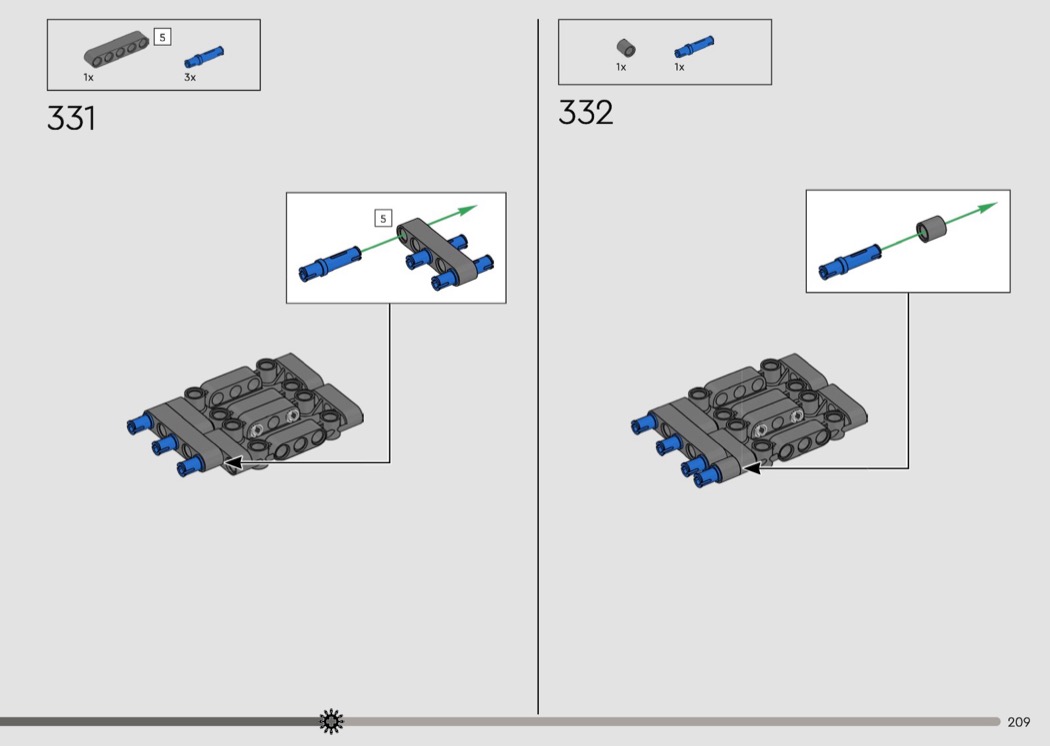 5
1x
3x

331

5

1x
1x

332

209