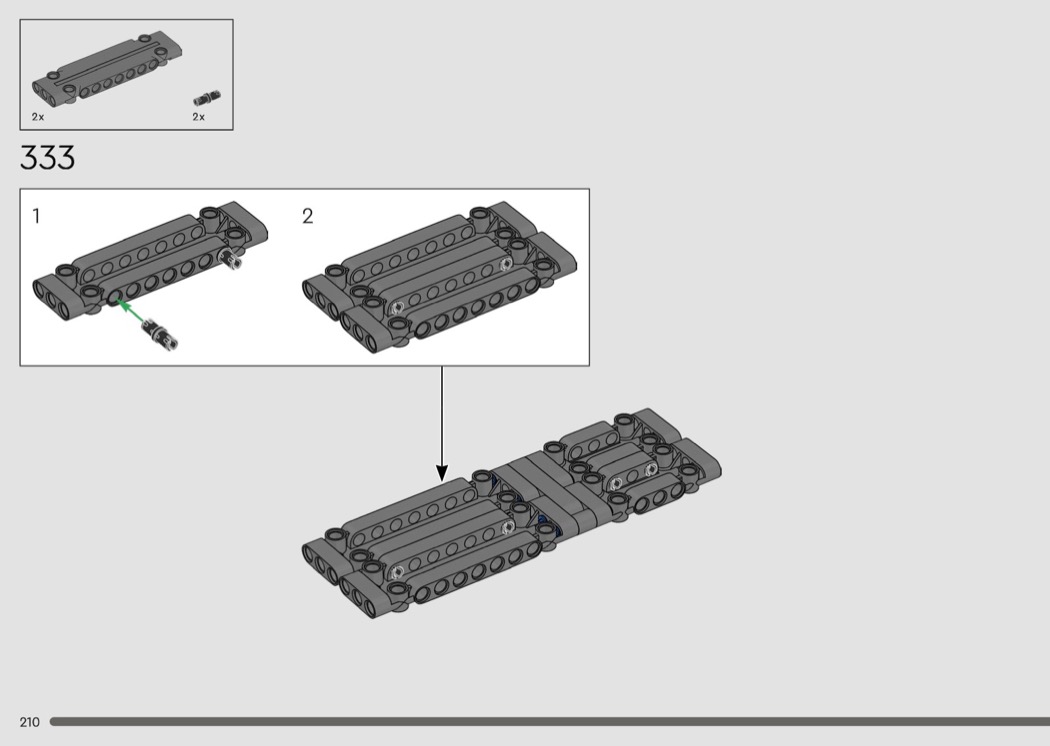 2x
2x
333
1
2
210