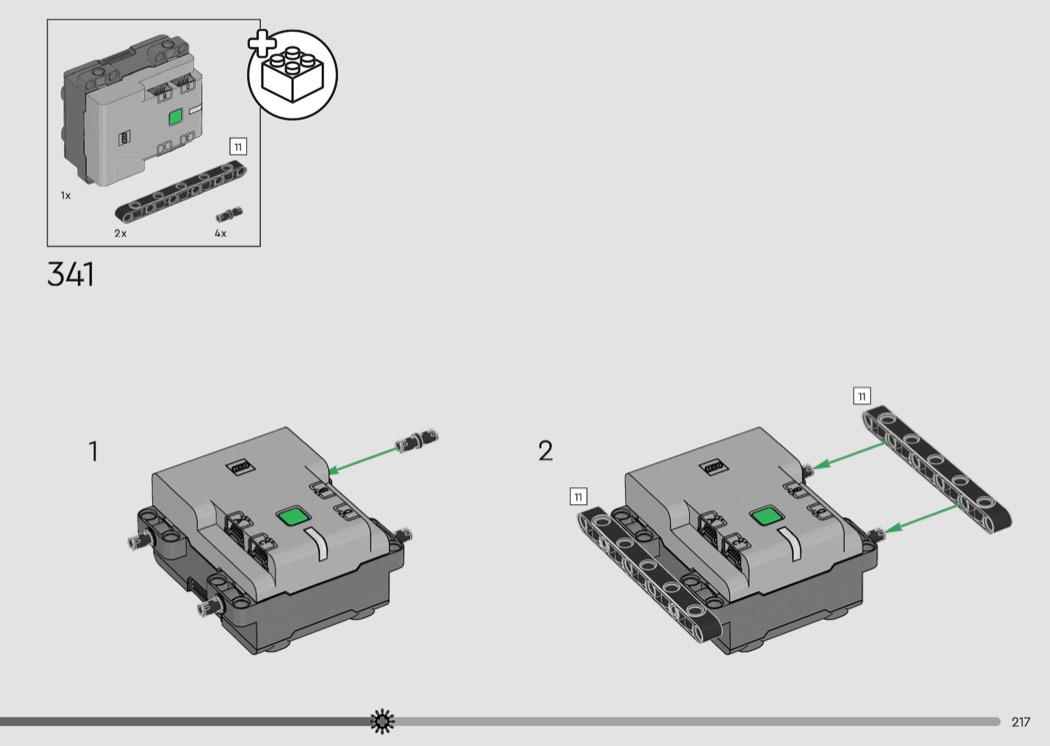 11

1x

2x

4x

341

1

2

11

11

217