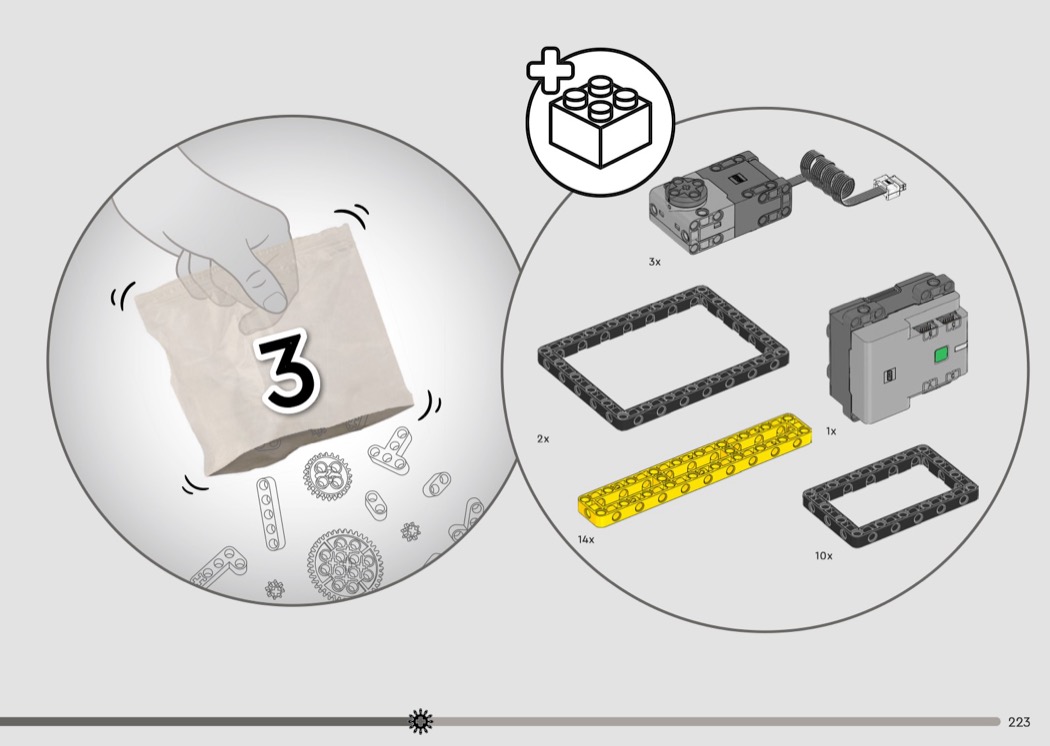 3

3x

2x

1x

14x

10x

223