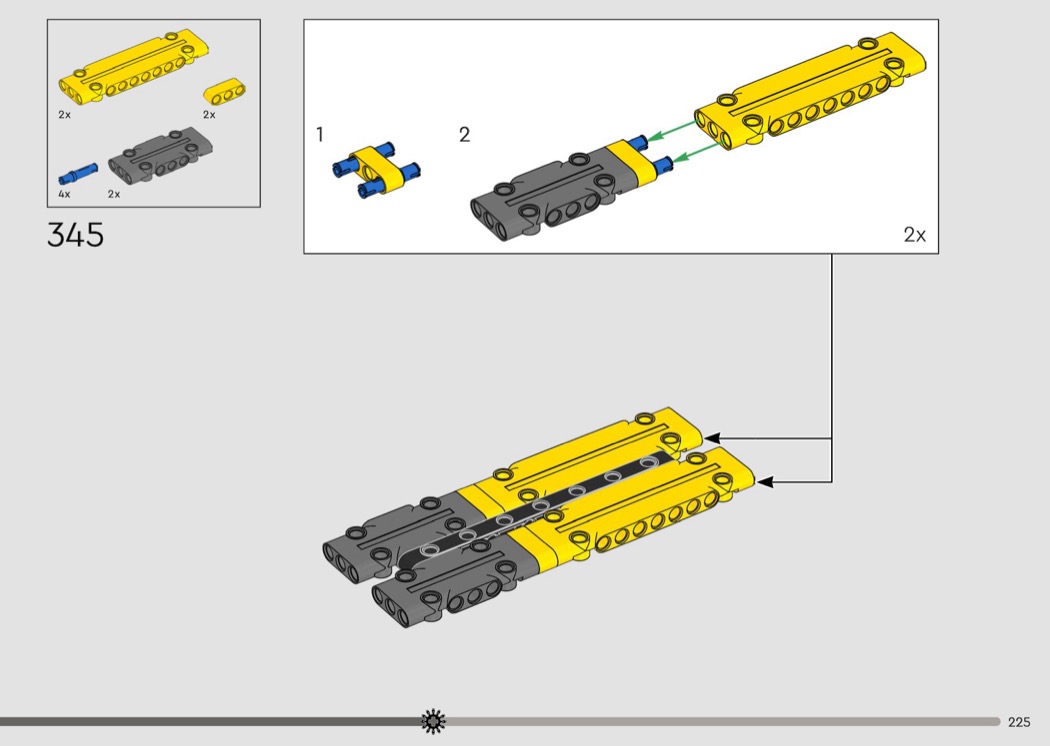 2x
2x
4x
2x
345
1
2
2x
225