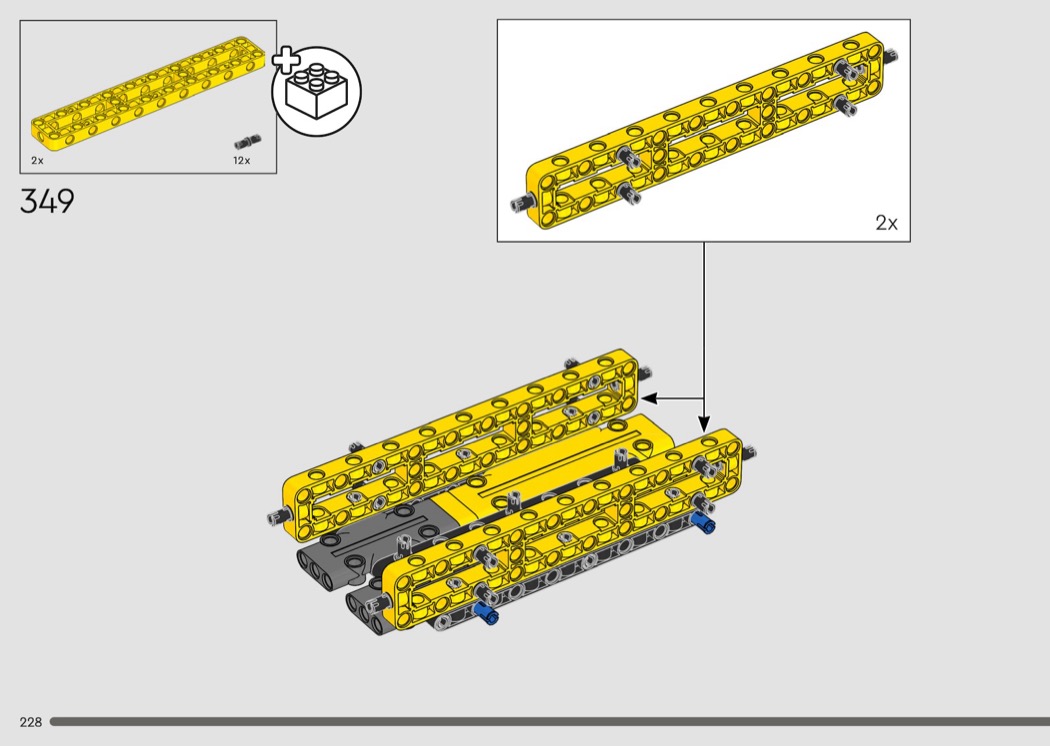 2x

12x

349

2x

228