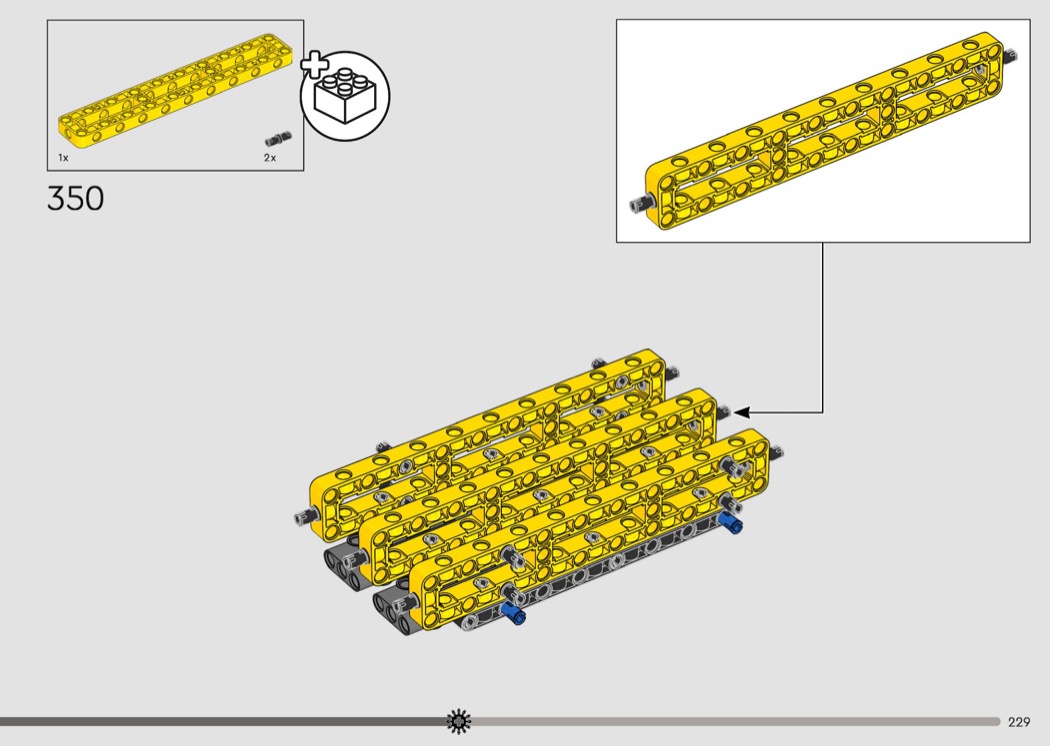 1x

2x

350

229