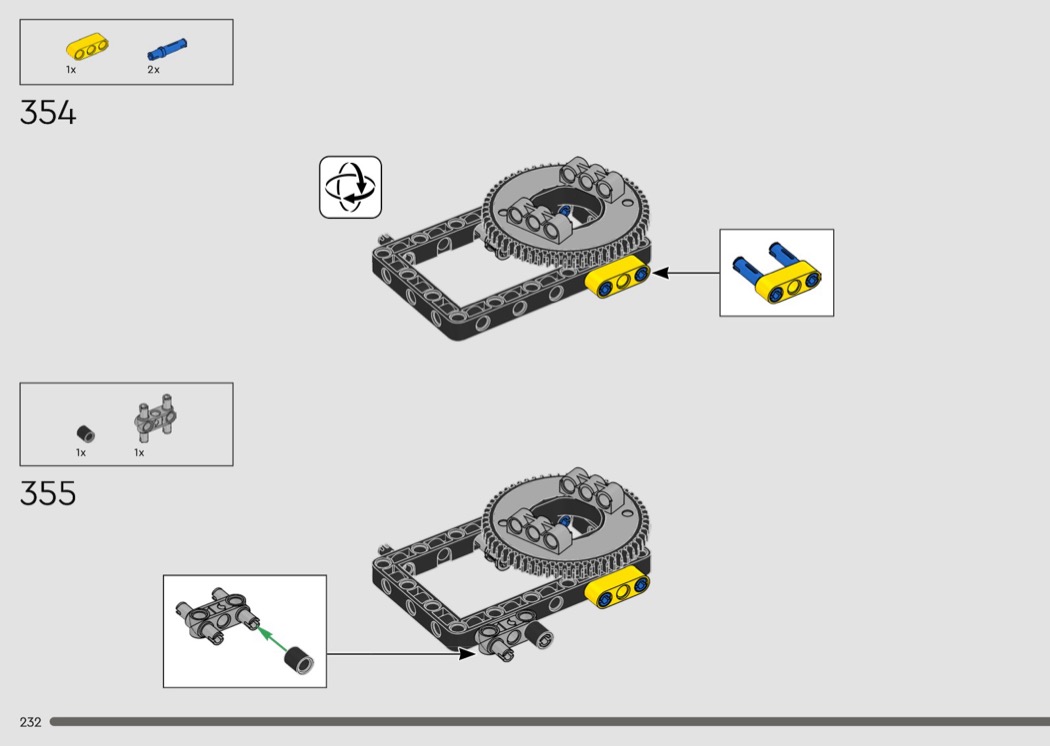 1x 2x

354

1x 1x

355

232