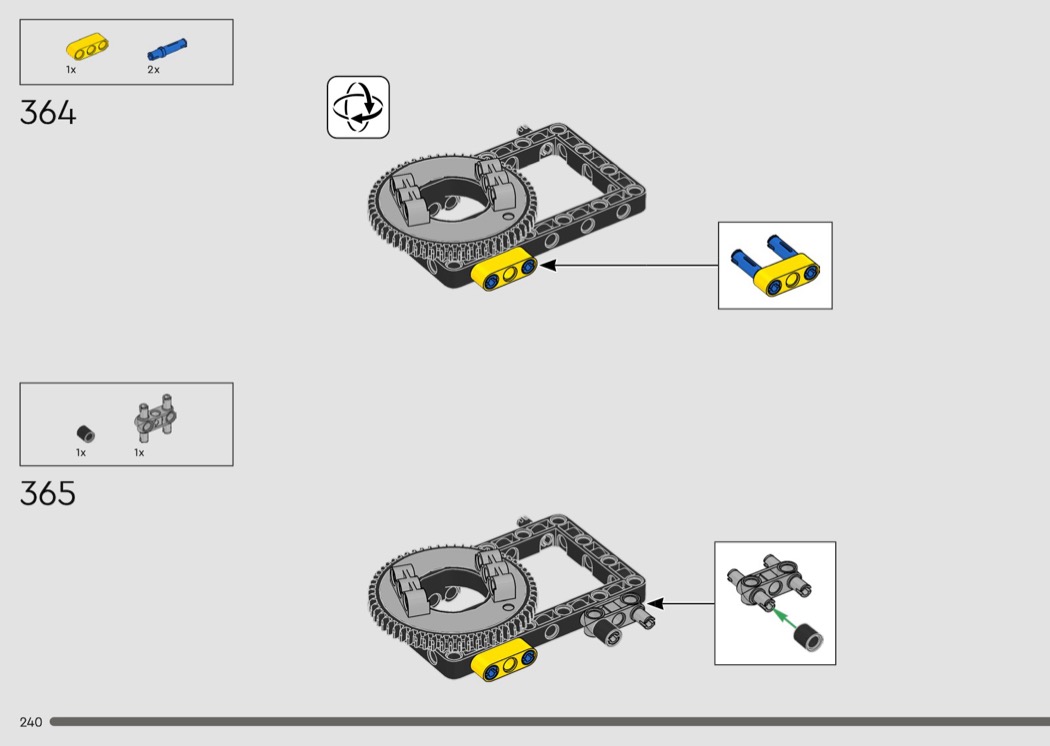 1x
2x

364

1x
1x

365

240