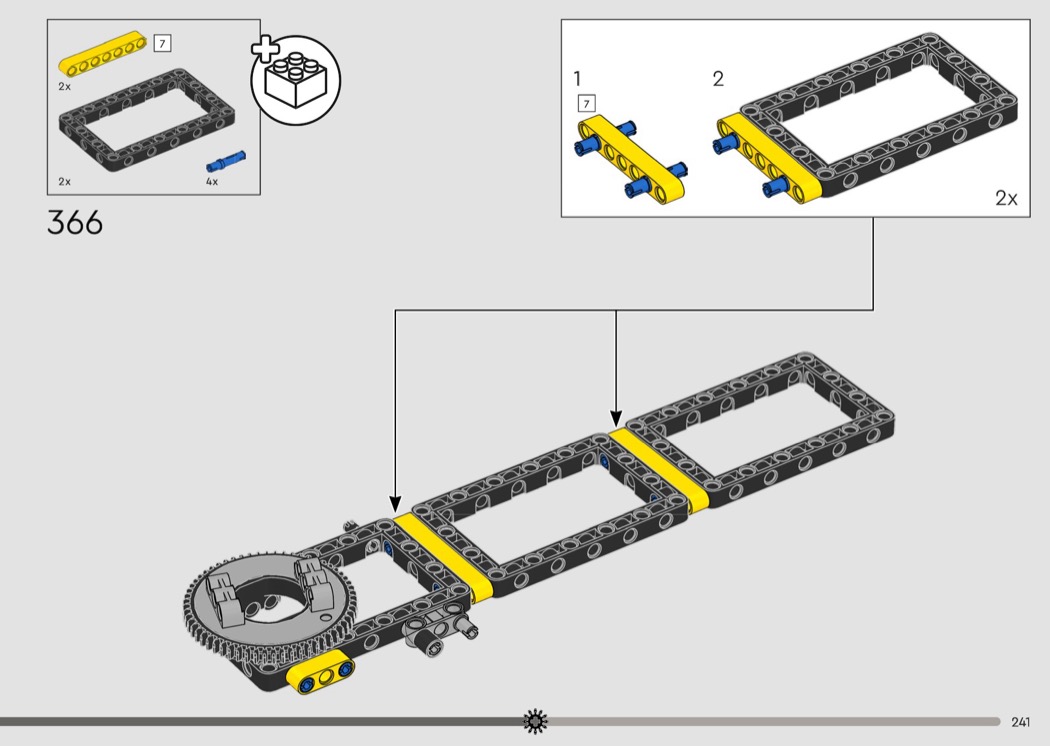 7
2x
2x
4x
366
1
7
2
2x
241