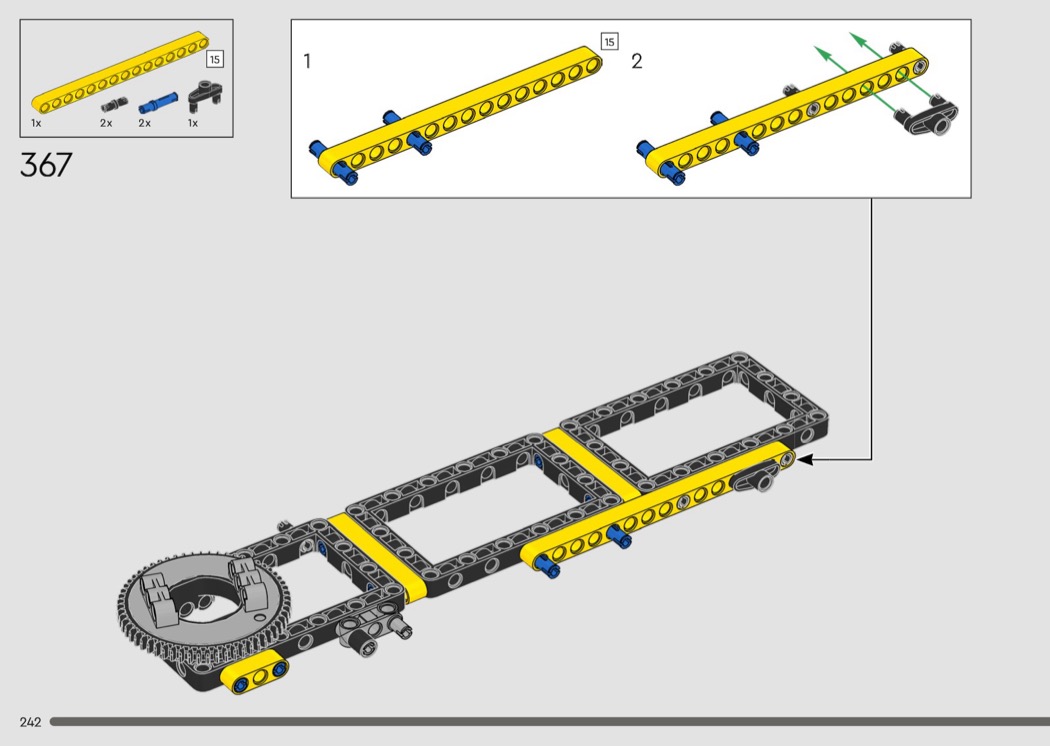 15

1x 2x 2x 1x

367

1

15

2

242