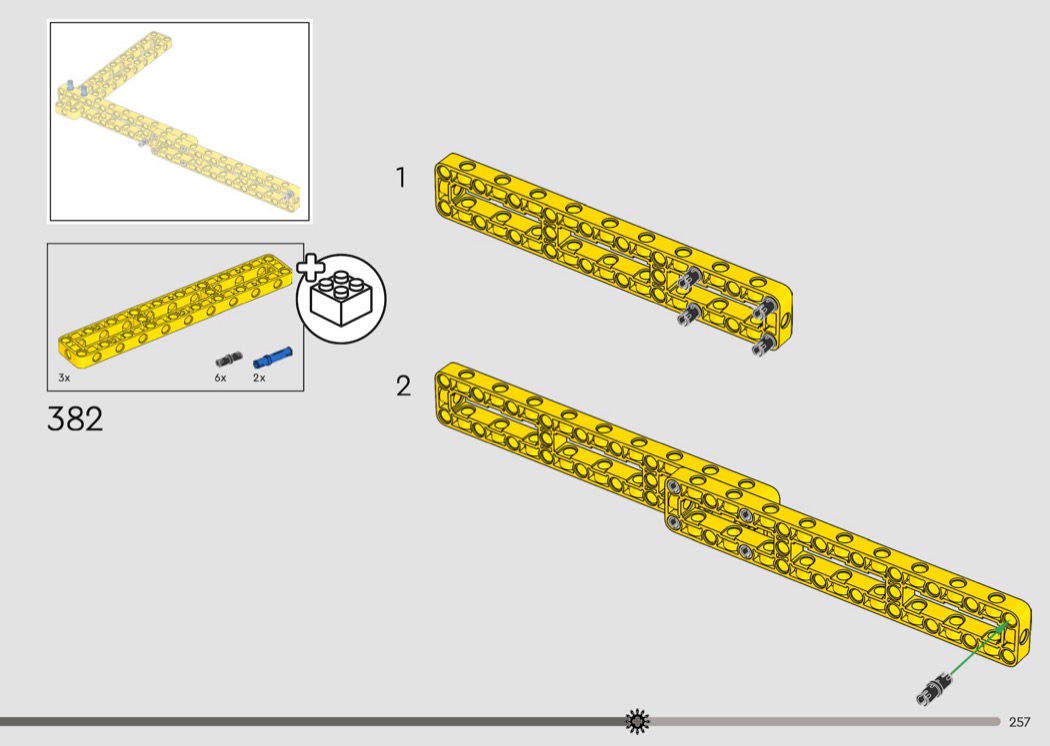 3x
6x
2x
382
1
2
257