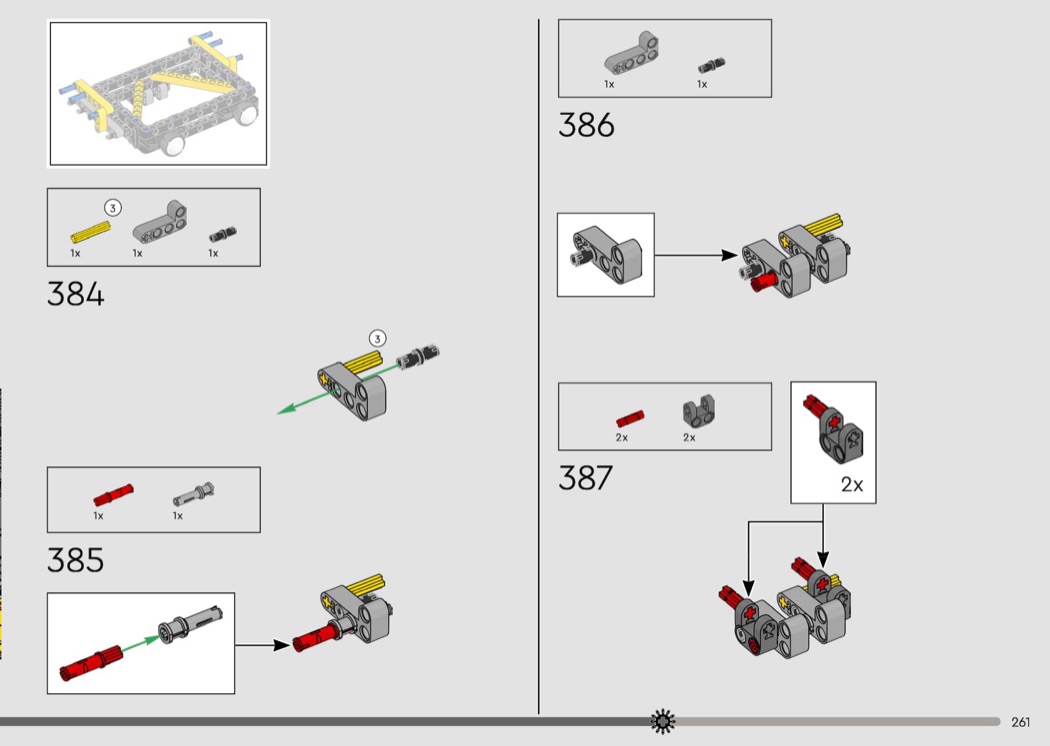 3
1x
1x
1x
384

3

1x
1x
385

1x
1x
386

2x
2x
387

2x

261