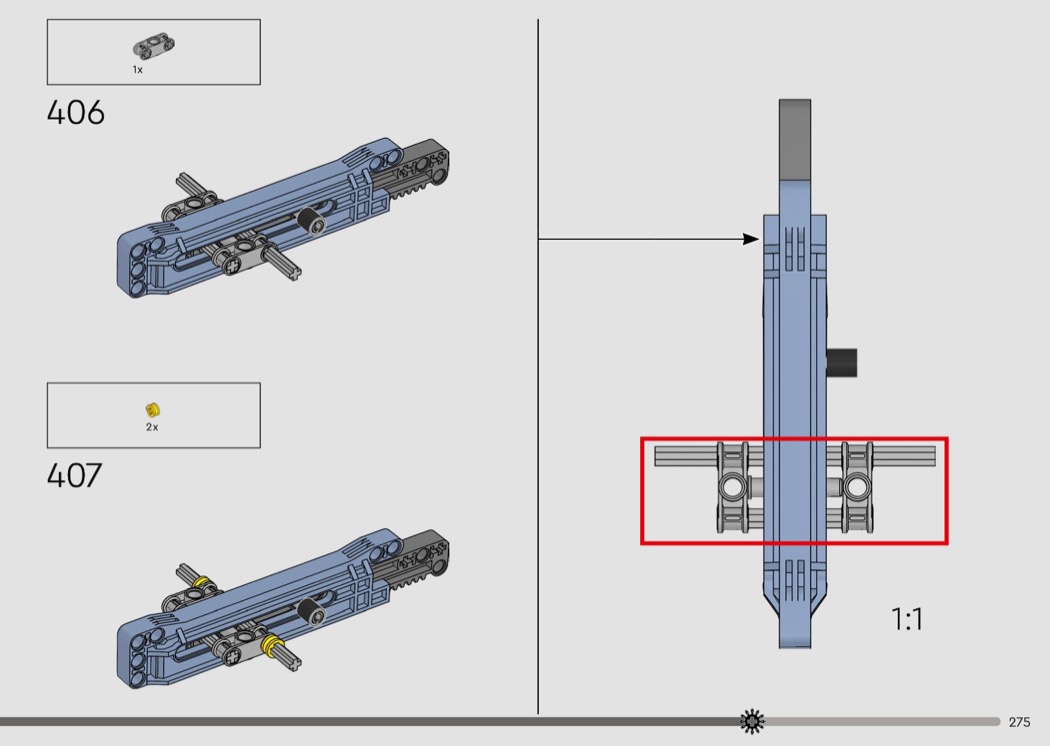 1x

406

2x

407

1:1

275