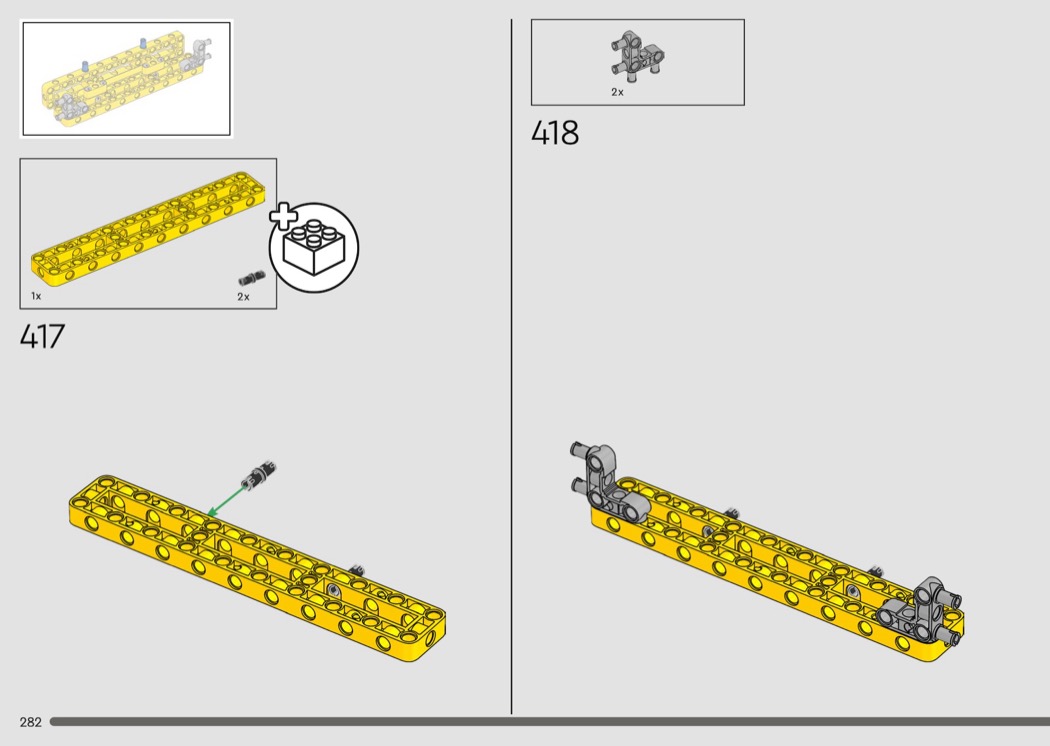 1x

2x

417

2x

418

282