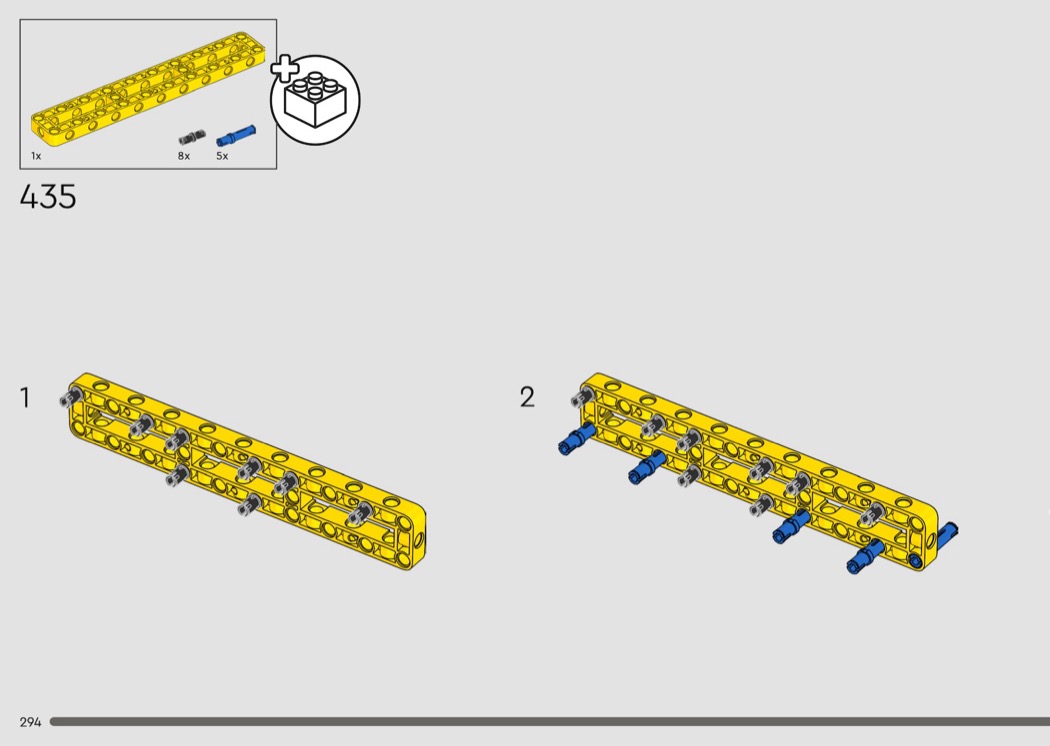 1x
8x
5x

435

1

2

294