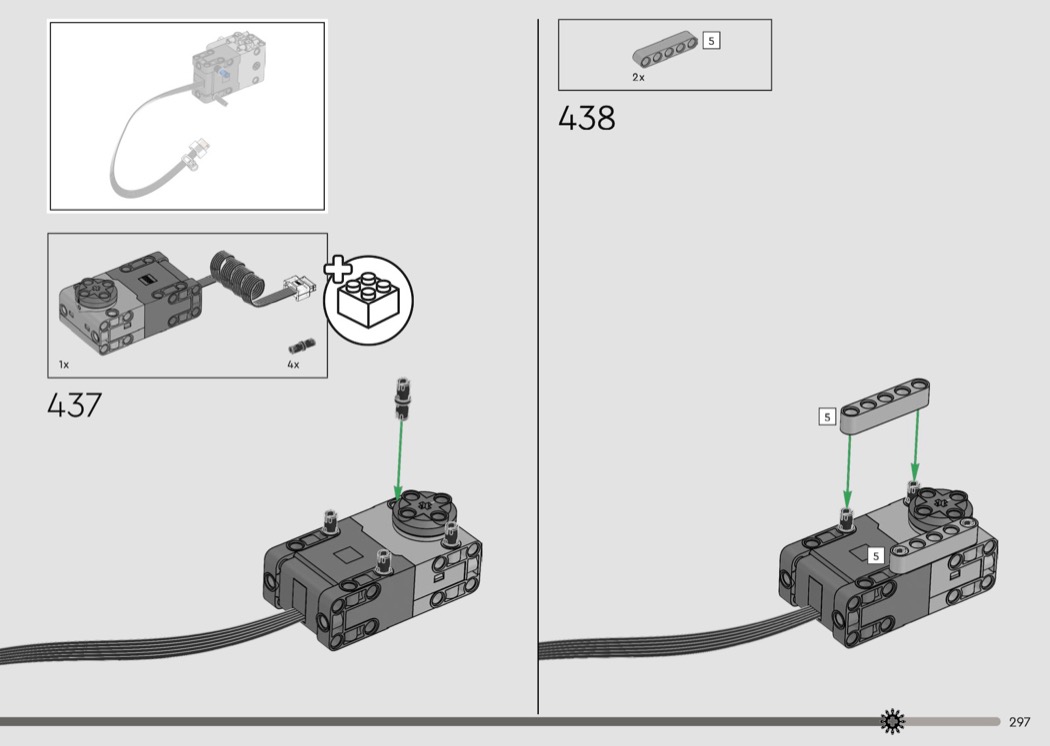 1x

4x

437

5

2x

438

5

5

297