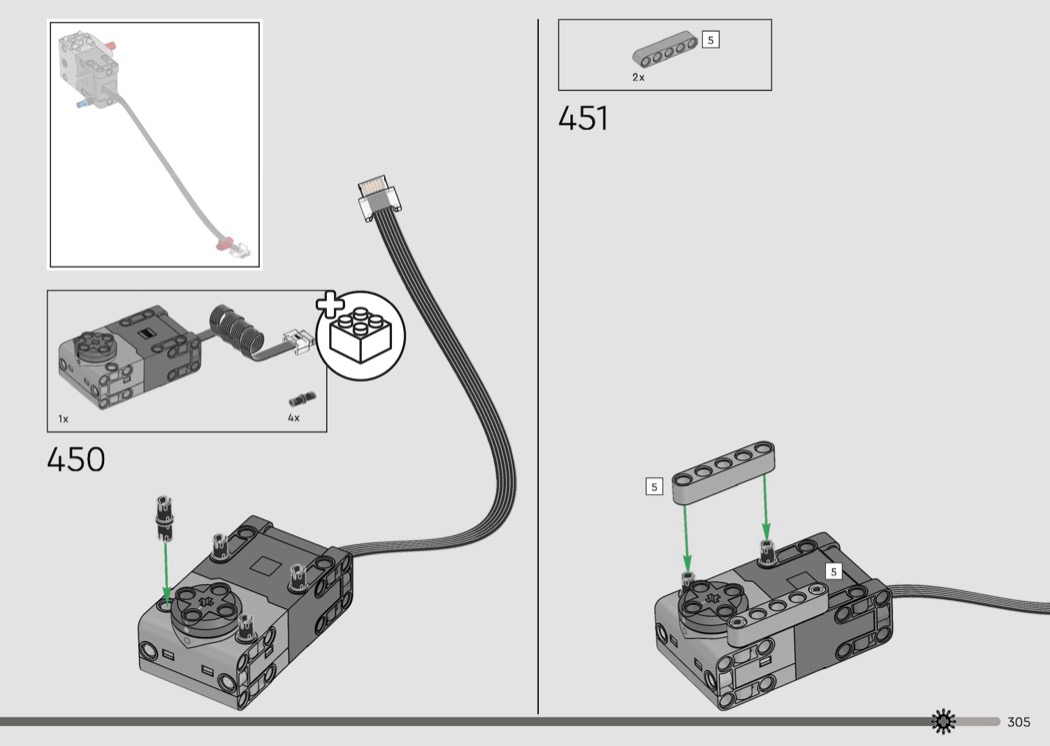 1x

4x

450

5

2x

451

5

5

305